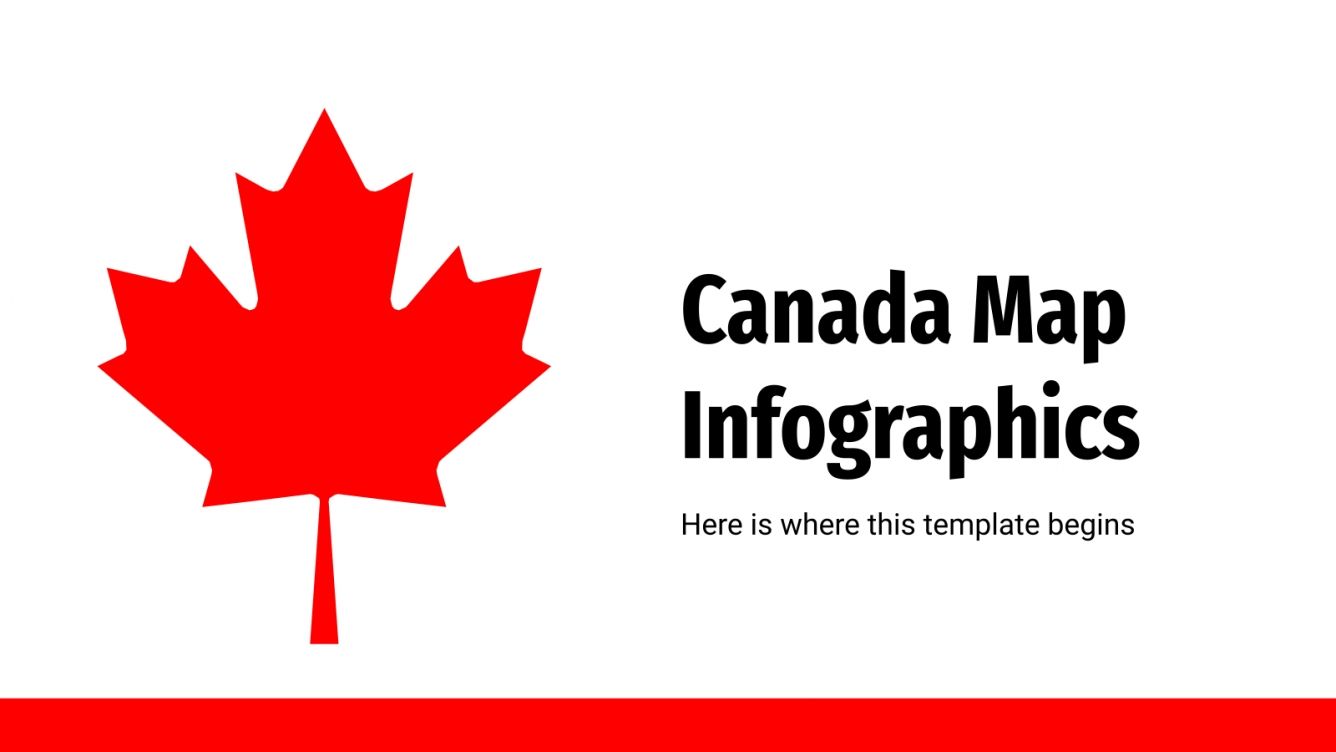 Canada Map Infographics

Here is where this template begins