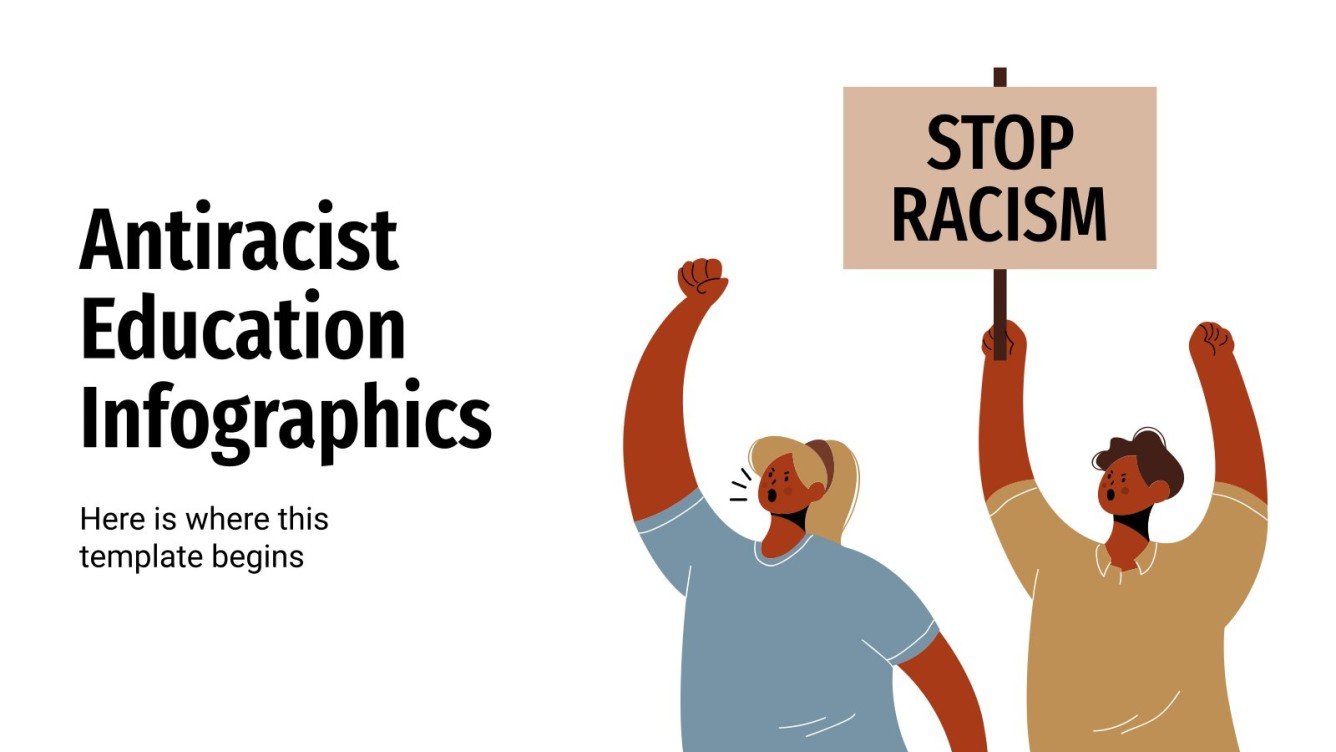 Antiracist Education Infographics

Here is where this template begins

STOP RACISM