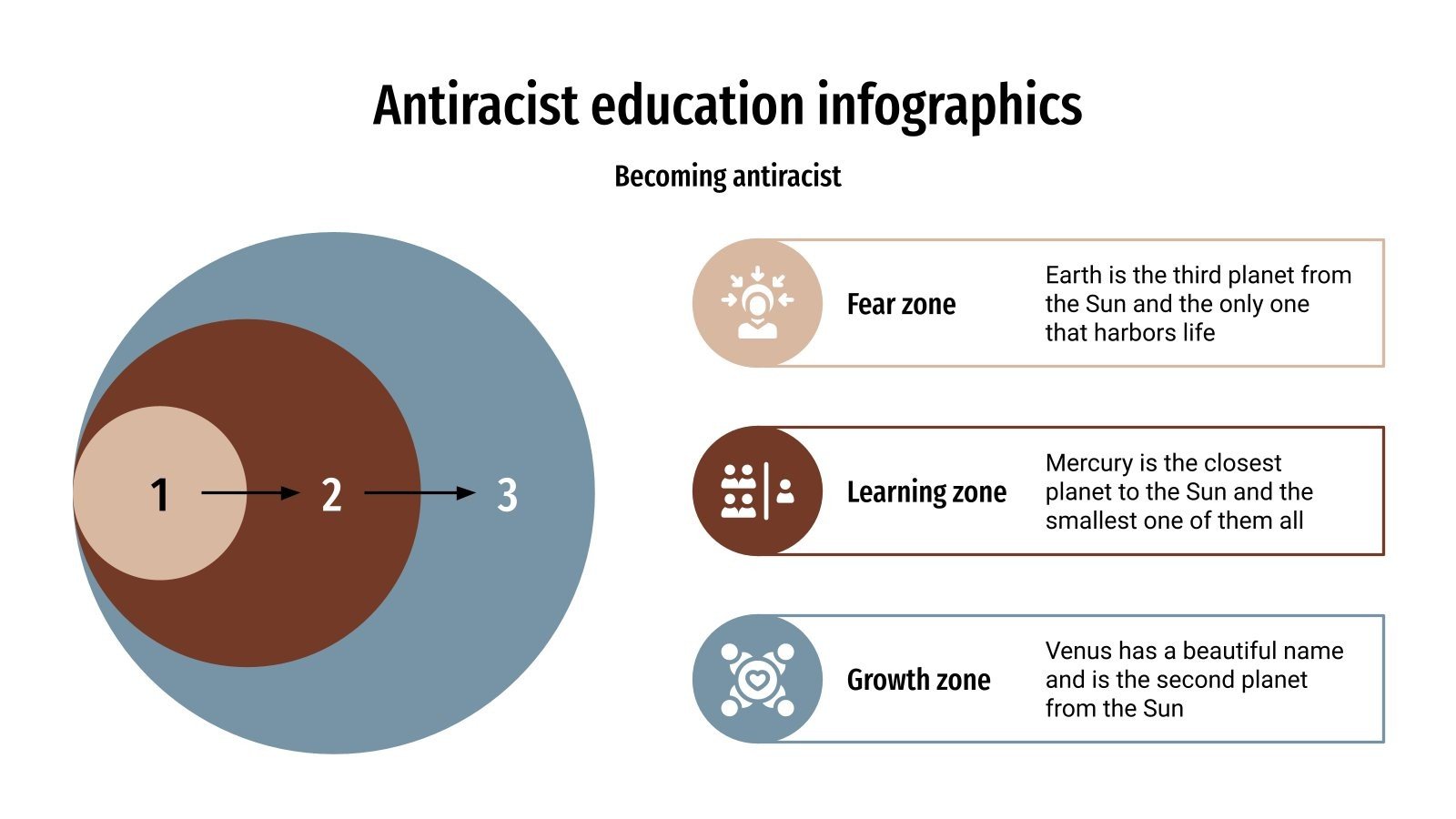 Antiracist education infographics

Becoming antiracist

1

2

3

Fear zone

Earth is the third planet from the Sun and the only one that harbors life

Learning zone

Mercury is the closest planet to the Sun and the smallest one of them all

Growth zone

Venus has a beautiful name and is the second planet from the Sun