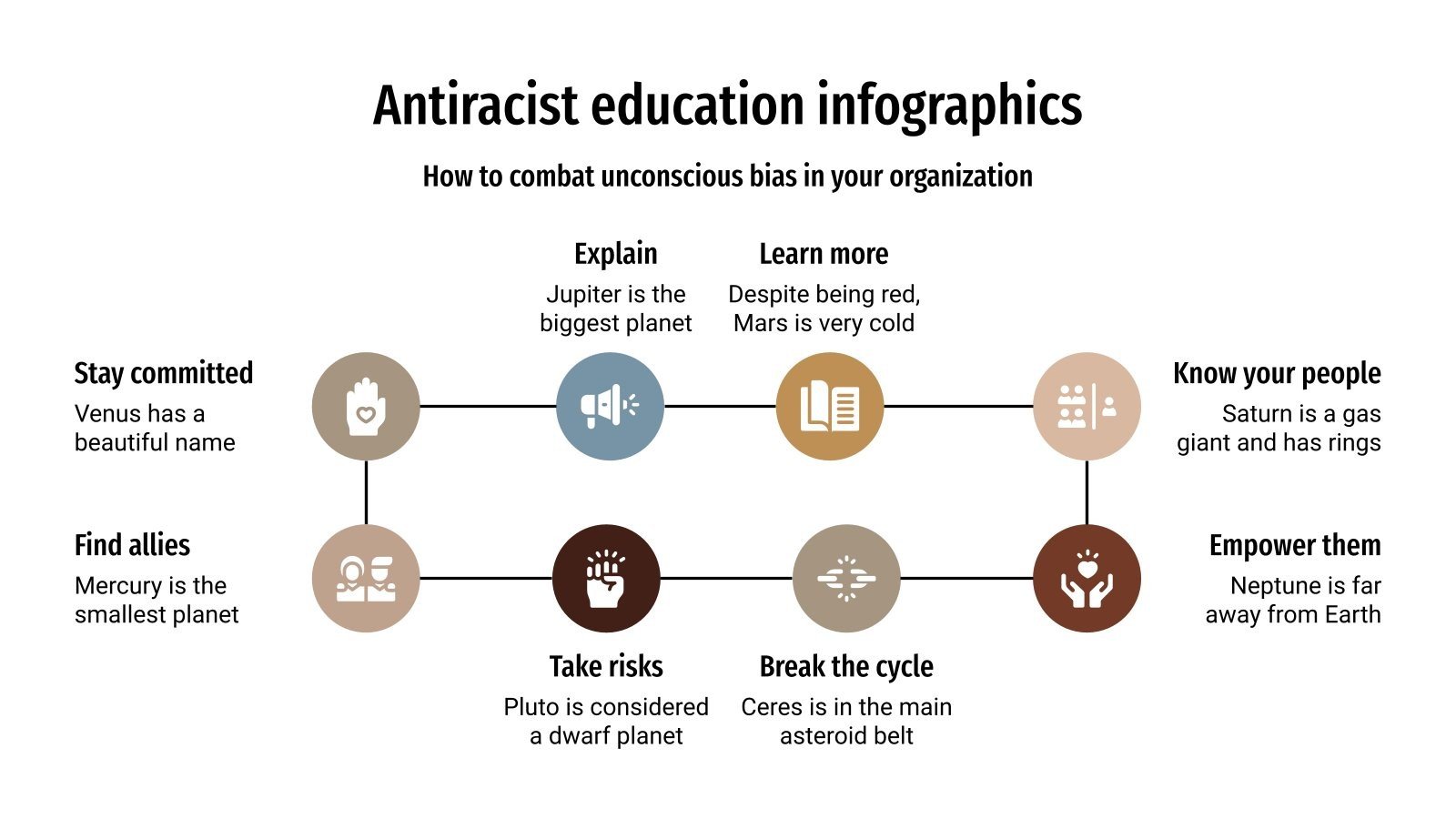 Antiracist education infographics

How to combat unconscious bias in your organization

Explain
Jupiter is the biggest planet

Learn more
Despite being red, Mars is very cold

Stay committed
Venus has a beautiful name

Know your people
Saturn is a gas giant and has rings

Find allies
Mercury is the smallest planet

Empower them
Neptune is far away from Earth

Take risks
Pluto is considered a dwarf planet

Break the cycle
Ceres is in the main asteroid belt