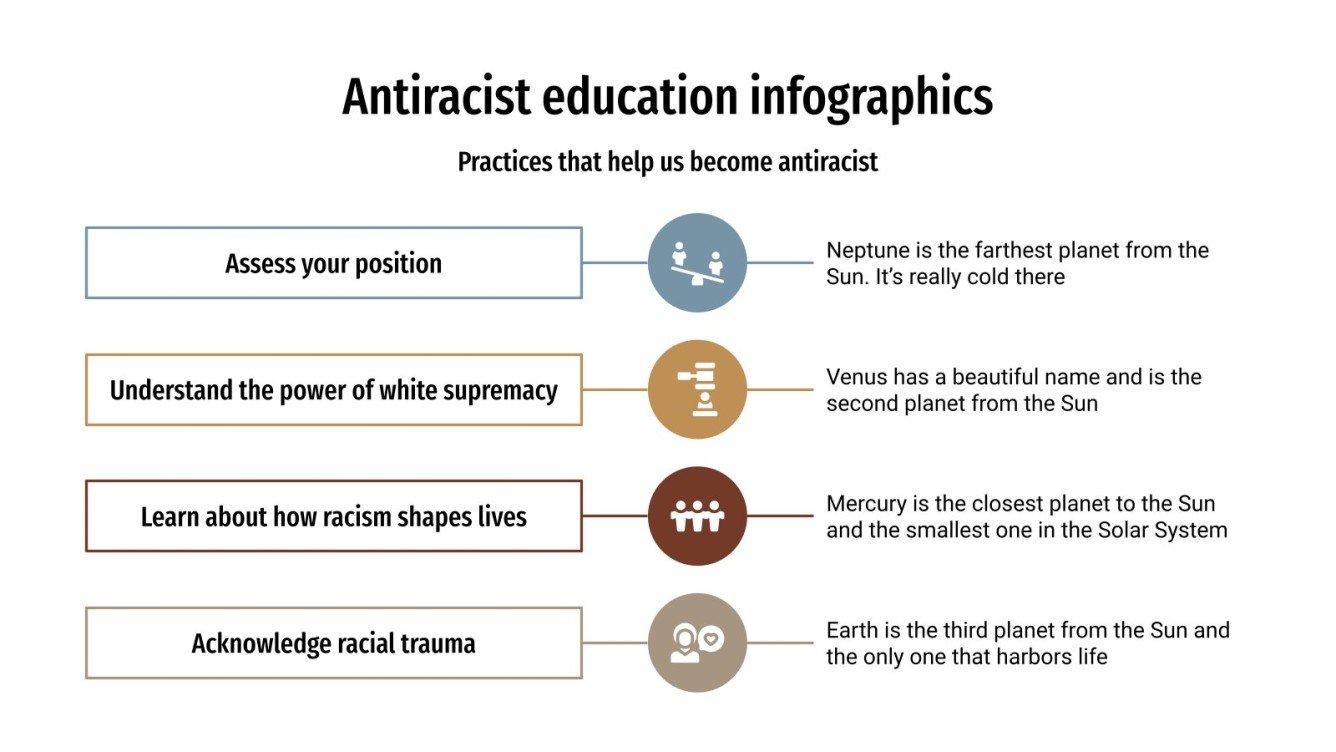 Antiracist education infographics

Practices that help us become antiracist

Assess your position

Neptune is the farthest planet from the Sun. It's really cold there

Understand the power of white supremacy

Venus has a beautiful name and is the second planet from the Sun

Learn about how racism shapes lives

Mercury is the closest planet to the Sun and the smallest one in the Solar System

Acknowledge racial trauma

Earth is the third planet from the Sun and the only one that harbors life