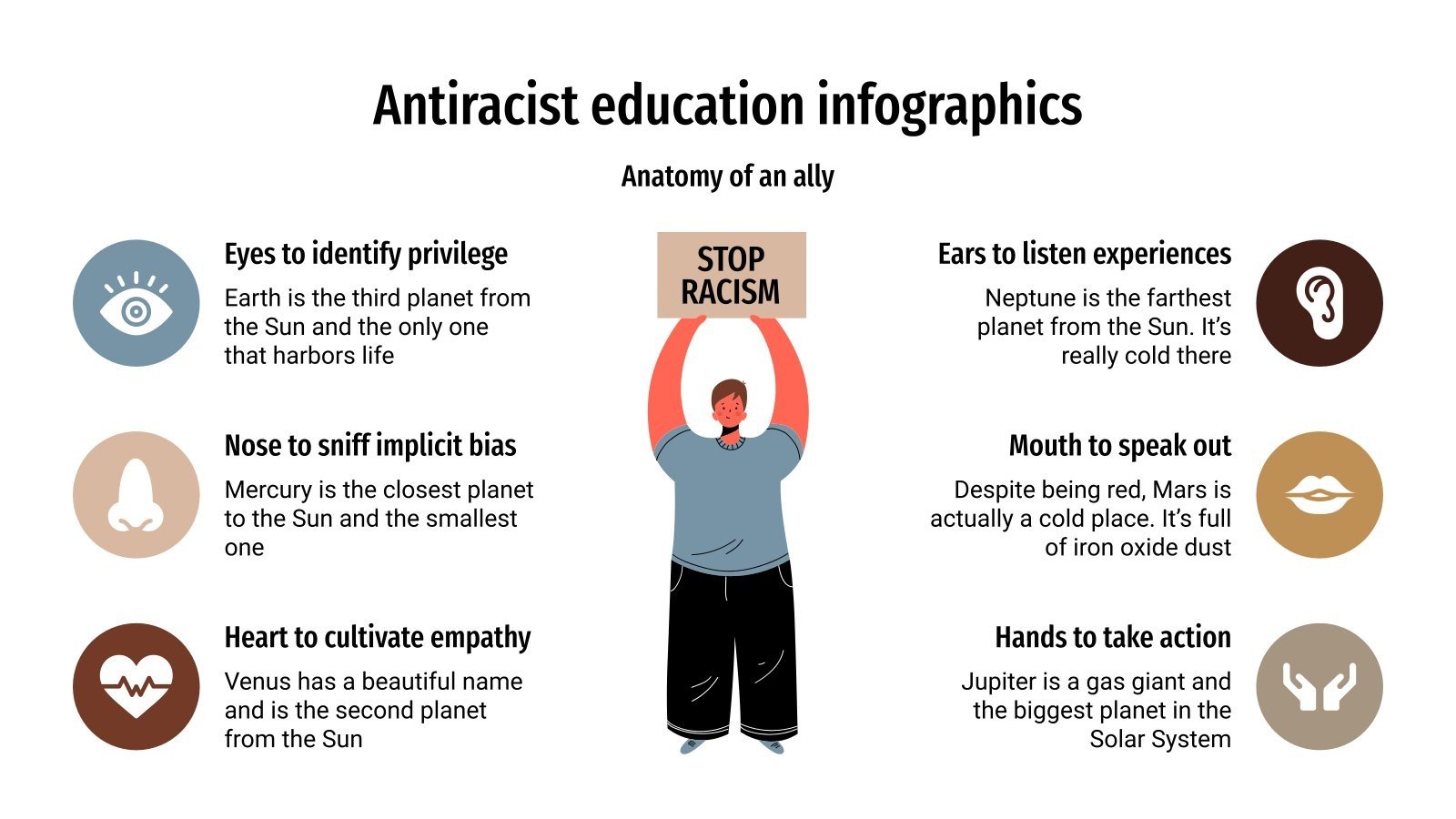 Antiracist education infographics

Anatomy of an ally

Eyes to identify privilege

Earth is the third planet from the Sun and the only one that harbors life

Nose to sniff implicit bias

Mercury is the closest planet to the Sun and the smallest one

Heart to cultivate empathy

Venus has a beautiful name and is the second planet from the Sun

STOP RACISM

Ears to listen experiences

Neptune is the farthest planet from the Sun. It's really cold there

Mouth to speak out

Despite being red, Mars is actually a cold place. It's full of iron oxide dust

Hands to take action

Jupiter is a gas giant and the biggest planet in the Solar System