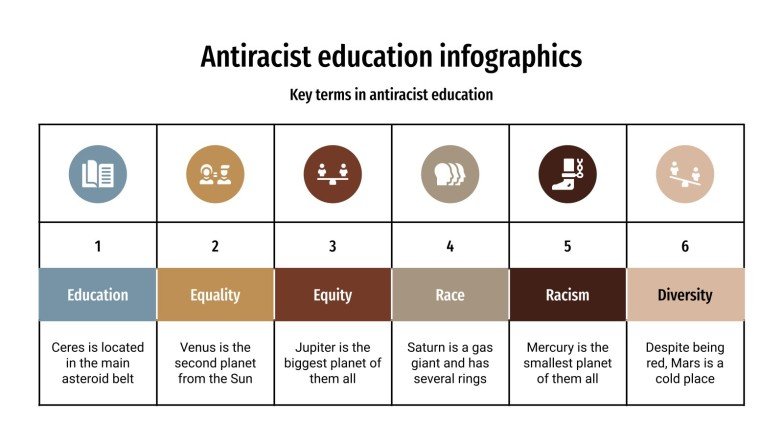 Antiracist education infographics

Key terms in antiracist education

| 1 | 2 | 3 | 4 | 5 | 6 |
|---|---|---|---|---|---|
| Education | Equality | Equity | Race | Racism | Diversity |
| Ceres is located in the main asteroid belt | Venus is the second planet from the Sun | Jupiter is the biggest planet of them all | Saturn is a gas giant and has several rings | Mercury is the smallest planet of them all | Despite being red, Mars is a cold place |