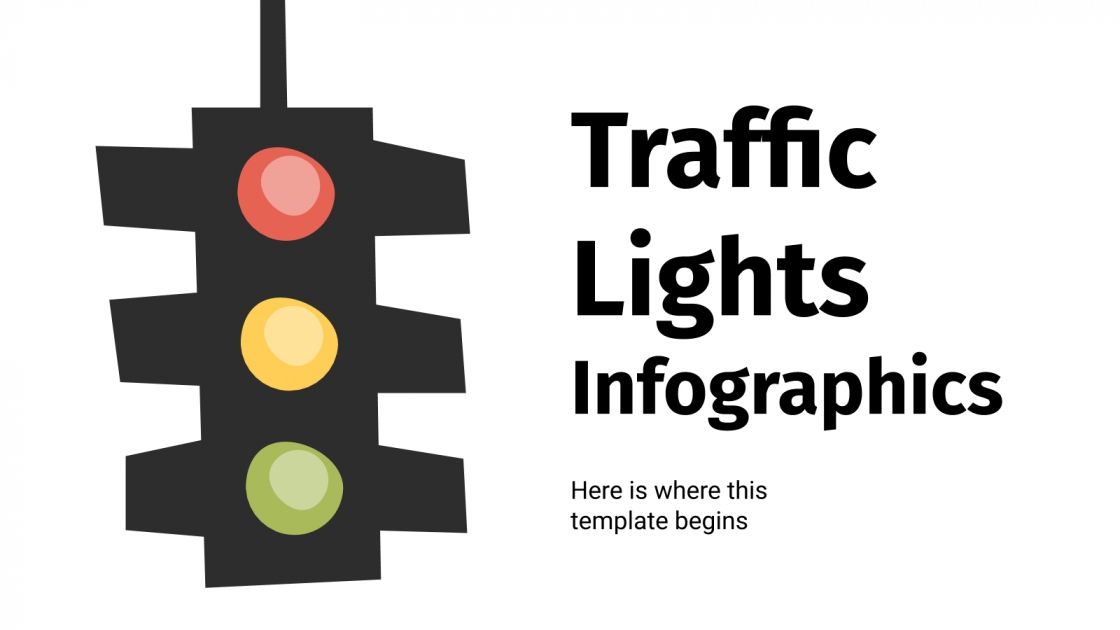 Traffic Lights Infographics

Here is where this template begins