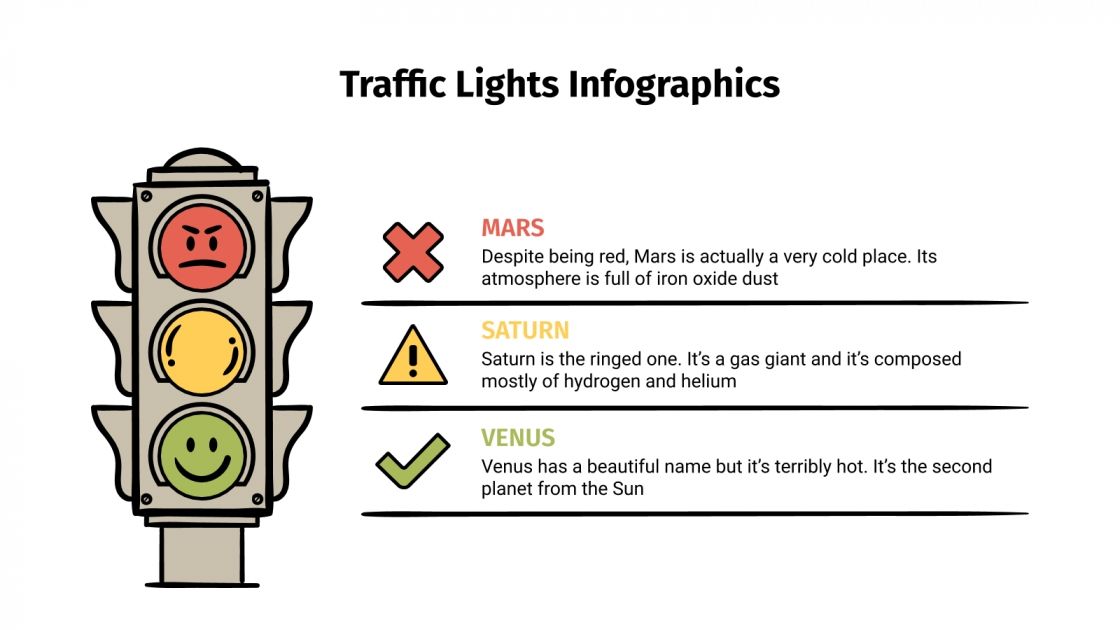 Traffic Lights Infographics

MARS
Despite being red, Mars is actually a very cold place. Its atmosphere is full of iron oxide dust

SATURN
Saturn is the ringed one. It's a gas giant and it's composed mostly of hydrogen and helium

VENUS
Venus has a beautiful name but it's terribly hot. It's the second planet from the Sun