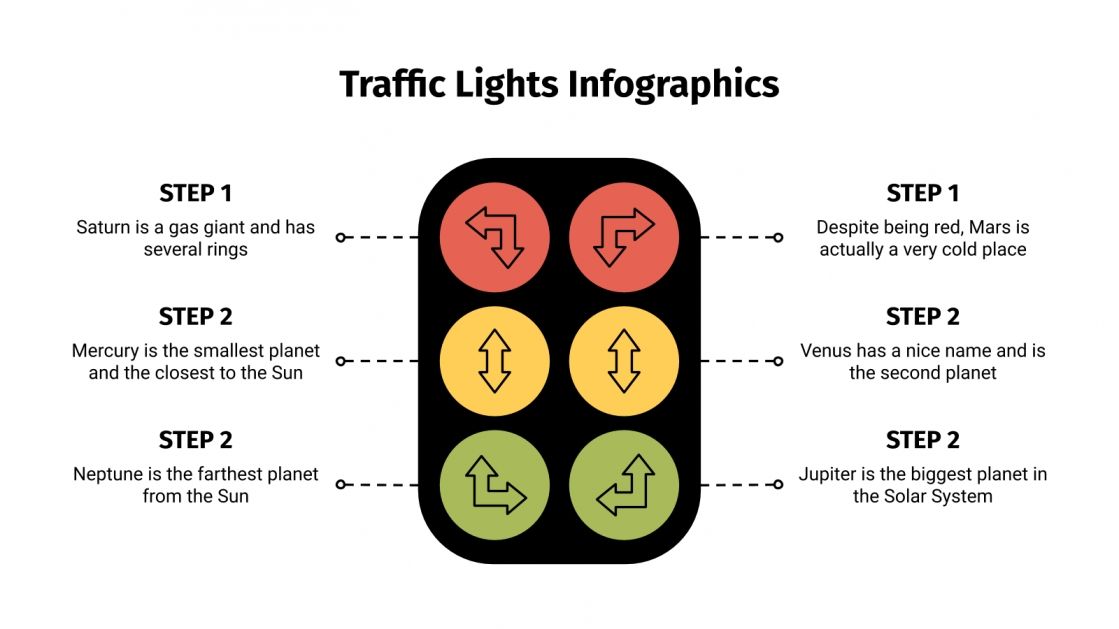 Traffic Lights Infographics

STEP 1

Saturn is a gas giant and has several rings

STEP 2

Mercury is the smallest planet and the closest to the Sun

STEP 2

Neptune is the farthest planet from the Sun

STEP 1

Despite being red, Mars is actually a very cold place

STEP 2

Venus has a nice name and is the second planet

STEP 2

Jupiter is the biggest planet in the Solar System