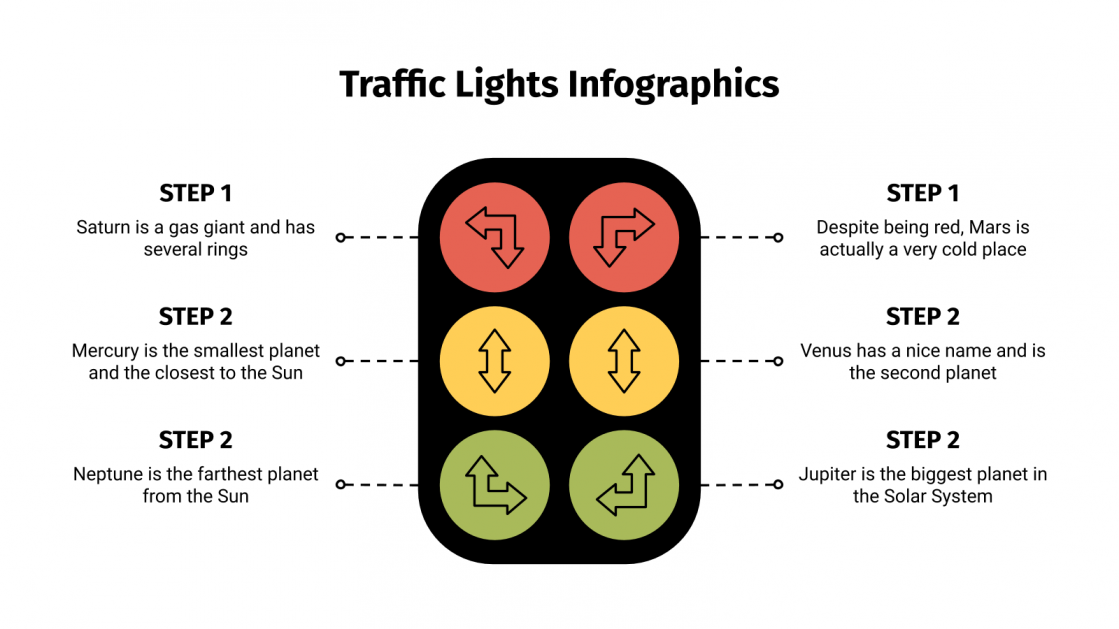 Traffic Lights Infographics

STEP 1

Saturn is a gas giant and has several rings

STEP 2

Mercury is the smallest planet and the closest to the Sun

STEP 2

Neptune is the farthest planet from the Sun

STEP 1

Despite being red, Mars is actually a very cold place

STEP 2

Venus has a nice name and is the second planet

STEP 2

Jupiter is the biggest planet in the Solar System