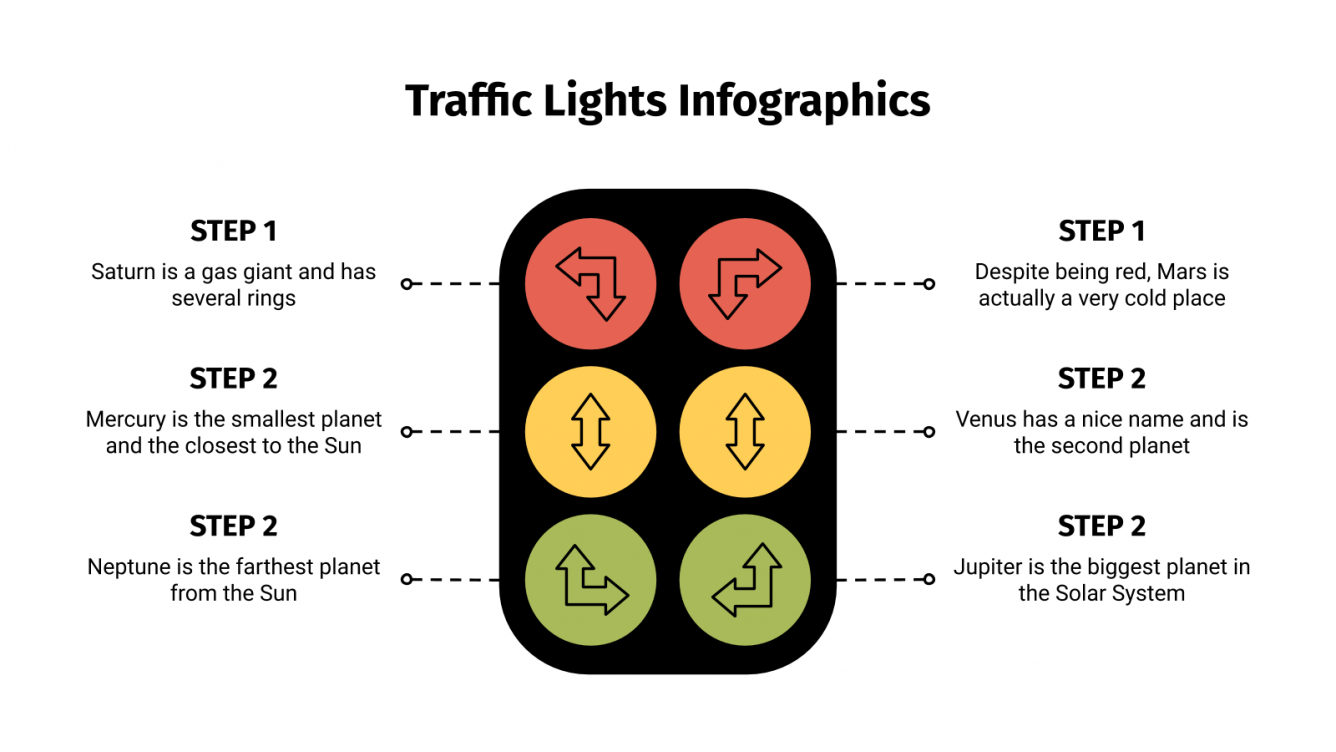 Traffic Lights Infographics

STEP 1
Saturn is a gas giant and has several rings

STEP 2
Mercury is the smallest planet and the closest to the Sun

STEP 2
Neptune is the farthest planet from the Sun

STEP 1
Despite being red, Mars is actually a very cold place

STEP 2
Venus has a nice name and is the second planet

STEP 2
Jupiter is the biggest planet in the Solar System