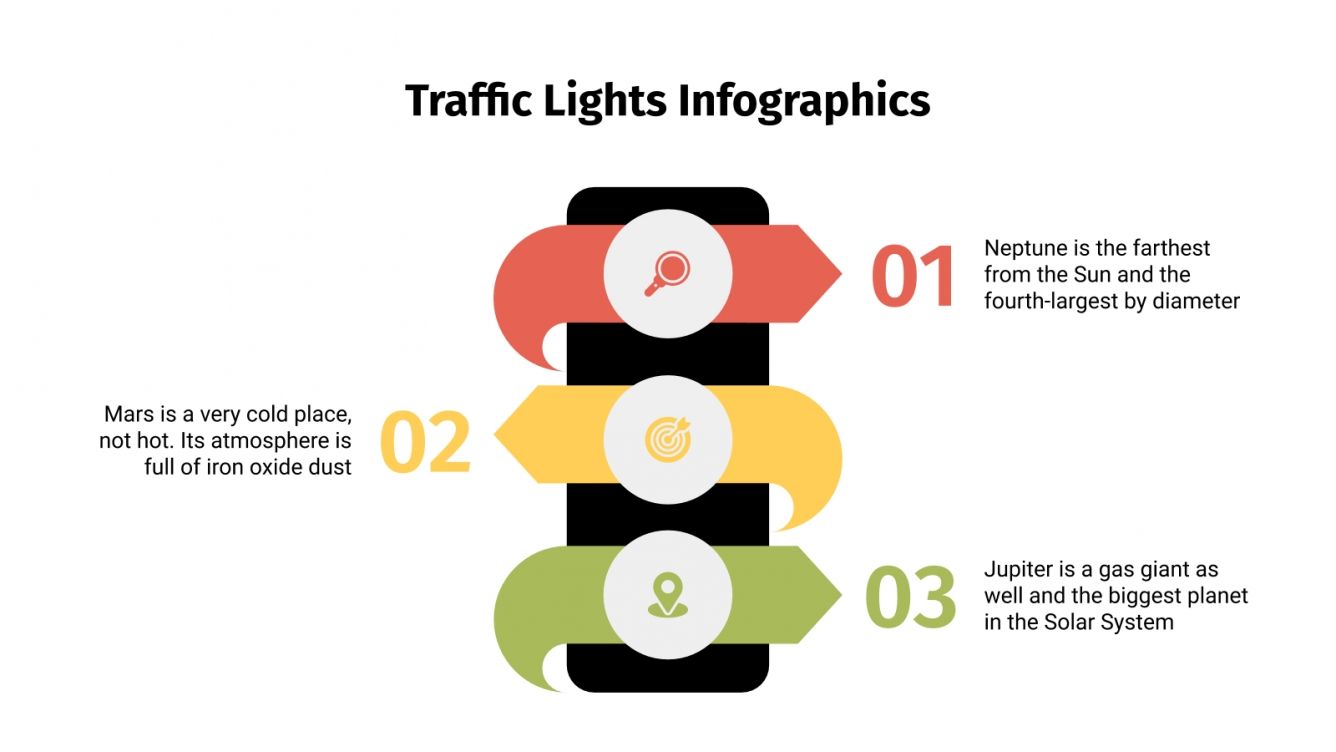 Traffic Lights Infographics

01

Neptune is the farthest from the Sun and the fourth-largest by diameter

Mars is a very cold place, not hot. Its atmosphere is full of iron oxide dust

02

03

Jupiter is a gas giant as well and the biggest planet in the Solar System