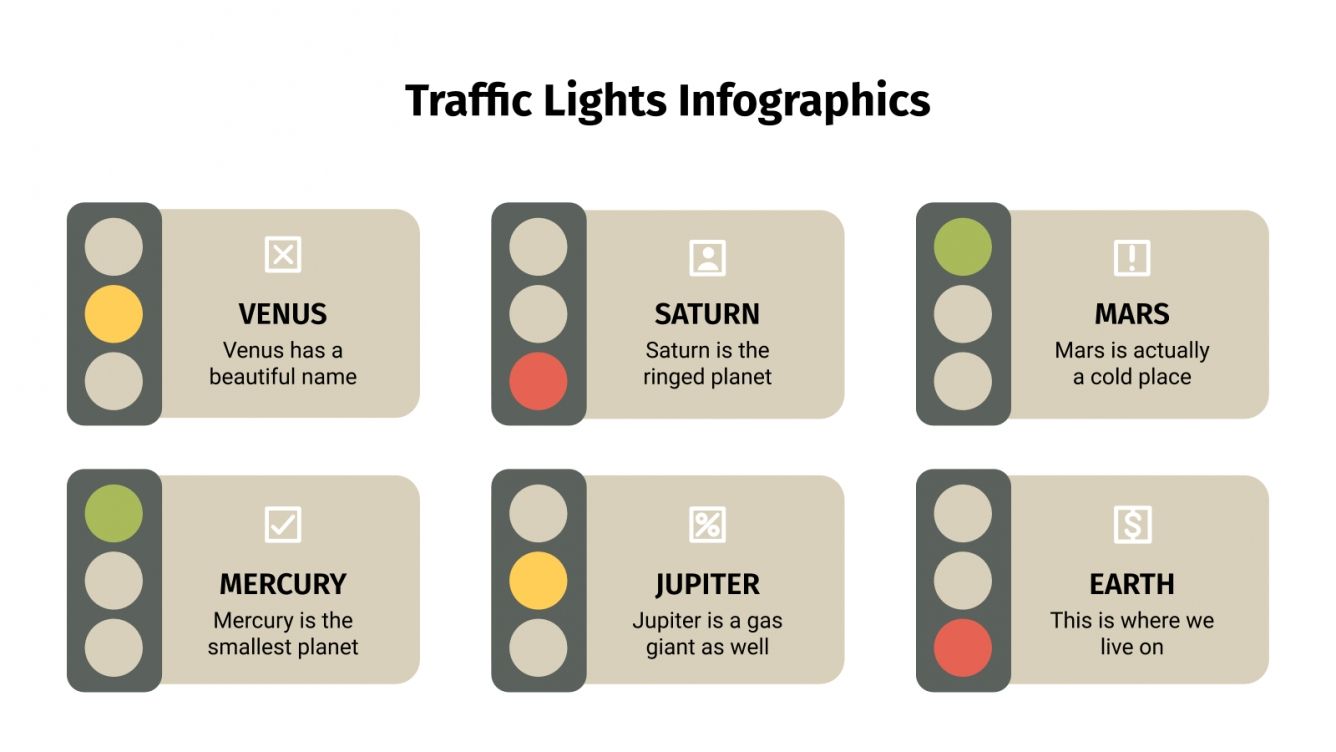 Traffic Lights Infographics

VENUS
Venus has a beautiful name

SATURN
Saturn is the ringed planet

MARS
Mars is actually a cold place

MERCURY
Mercury is the smallest planet

JUPITER
Jupiter is a gas giant as well

EARTH
This is where we live on