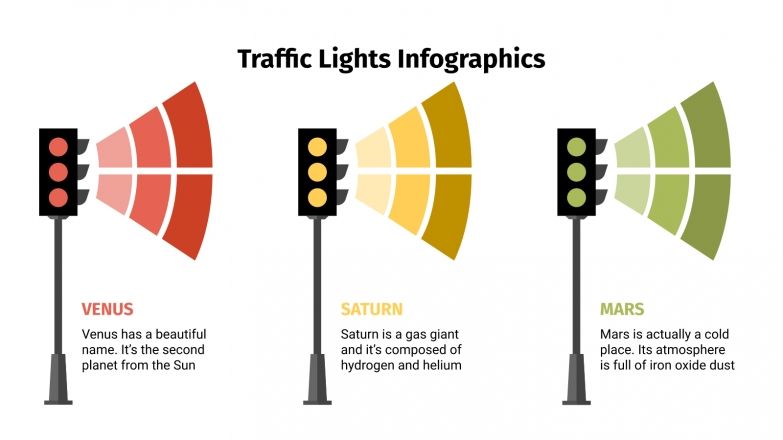 Traffic Lights Infographics

VENUS

Venus has a beautiful name. It's the second planet from the Sun

SATURN

Saturn is a gas giant and it's composed of hydrogen and helium

MARS

Mars is actually a cold place. Its atmosphere is full of iron oxide dust