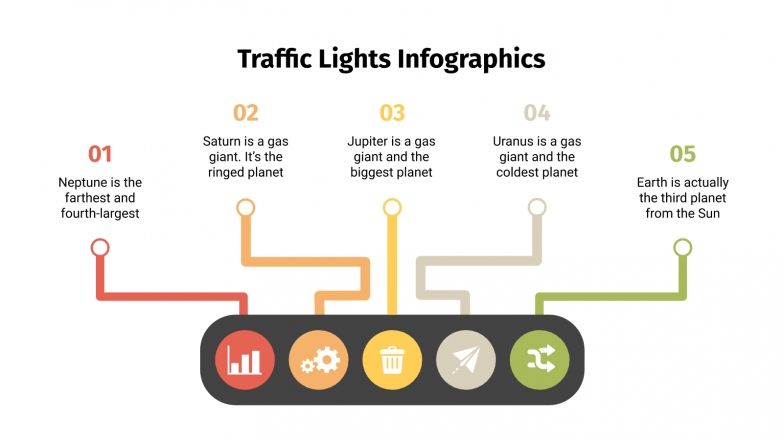 Traffic Lights Infographics

01
Neptune is the farthest and fourth-largest

02
Saturn is a gas giant. It's the ringed planet

03
Jupiter is a gas giant and the biggest planet

04
Uranus is a gas giant and the coldest planet

05
Earth is actually the third planet from the Sun