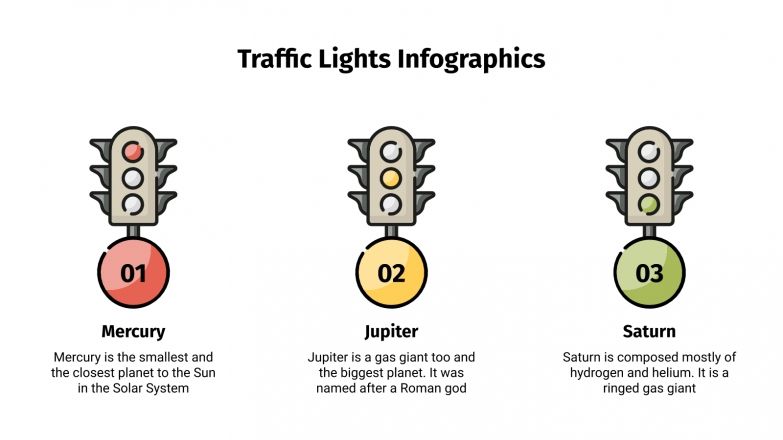 Traffic Lights Infographics

01

Mercury

Mercury is the smallest and the closest planet to the Sun in the Solar System

02

Jupiter

Jupiter is a gas giant too and the biggest planet. It was named after a Roman god

03

Saturn

Saturn is composed mostly of hydrogen and helium. It is a ringed gas giant