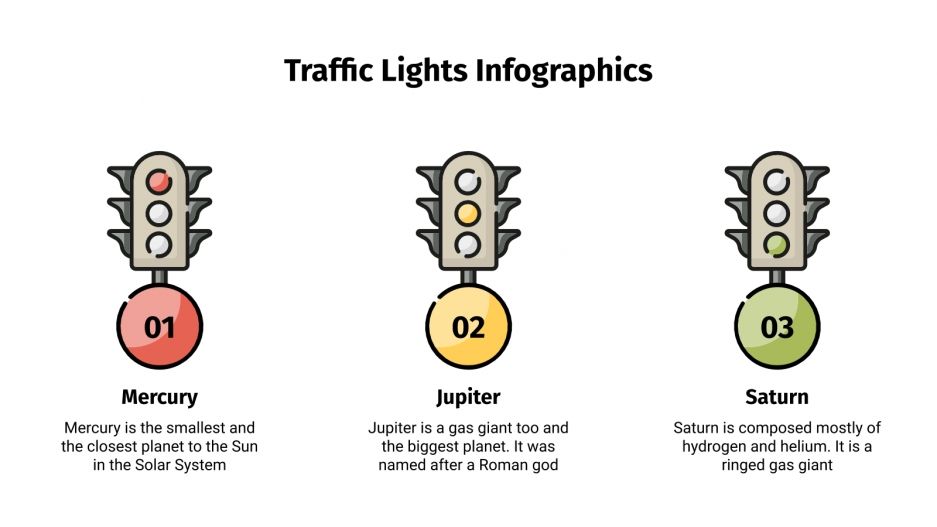 Traffic Lights Infographics

01

Mercury

Mercury is the smallest and the closest planet to the Sun in the Solar System

02

Jupiter

Jupiter is a gas giant too and the biggest planet. It was named after a Roman god

03

Saturn

Saturn is composed mostly of hydrogen and helium. It is a ringed gas giant