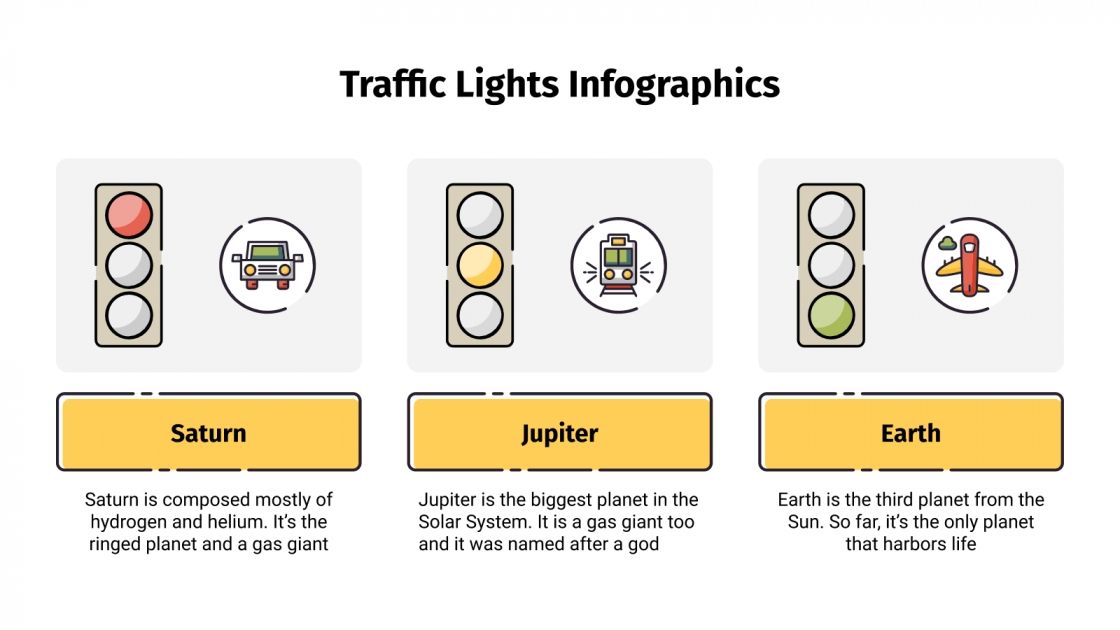 Traffic Lights Infographics

Saturn

Saturn is composed mostly of hydrogen and helium. It's the ringed planet and a gas giant

Jupiter

Jupiter is the biggest planet in the Solar System. It is a gas giant too and it was named after a god

Earth

Earth is the third planet from the Sun. So far, it's the only planet that harbors life