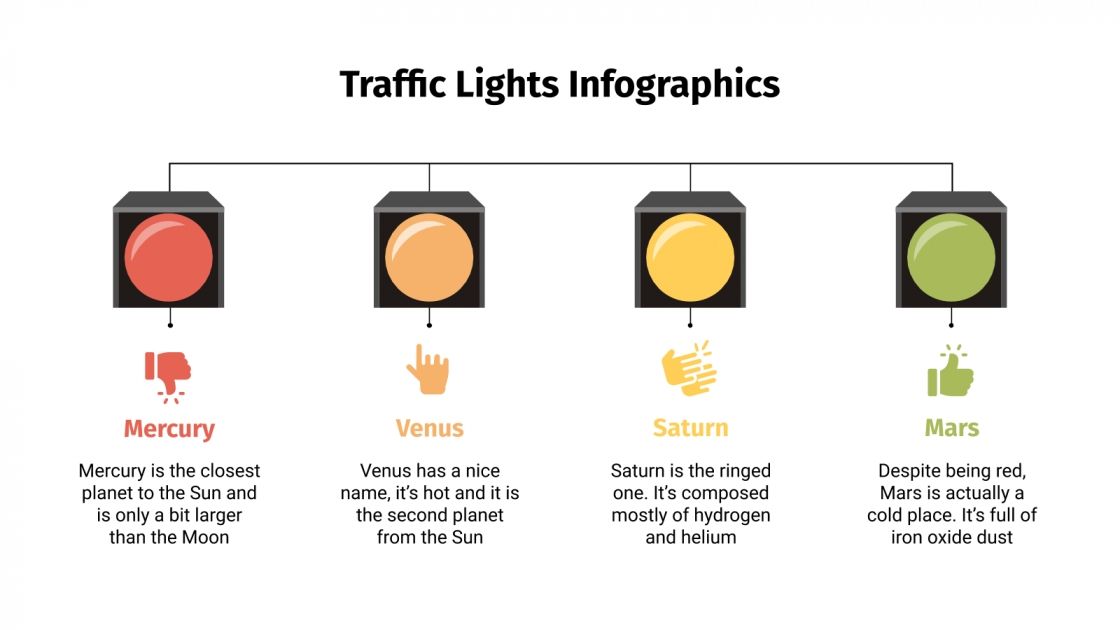 Traffic Lights Infographics

Mercury

Mercury is the closest planet to the Sun and is only a bit larger than the Moon

Venus

Venus has a nice name, it's hot and it is the second planet from the Sun

Saturn

Saturn is the ringed one. It's composed mostly of hydrogen and helium

Mars

Despite being red, Mars is actually a cold place. It's full of iron oxide dust