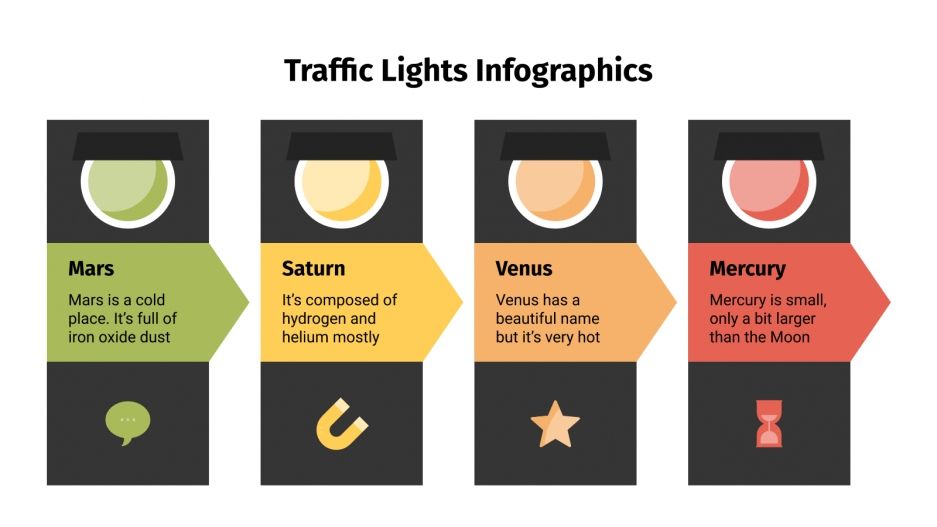 Traffic Lights Infographics

Mars

Mars is a cold place. It's full of iron oxide dust

Saturn

It's composed of hydrogen and helium mostly

Venus

Venus has a beautiful name but it's very hot

Mercury

Mercury is small, only a bit larger than the Moon