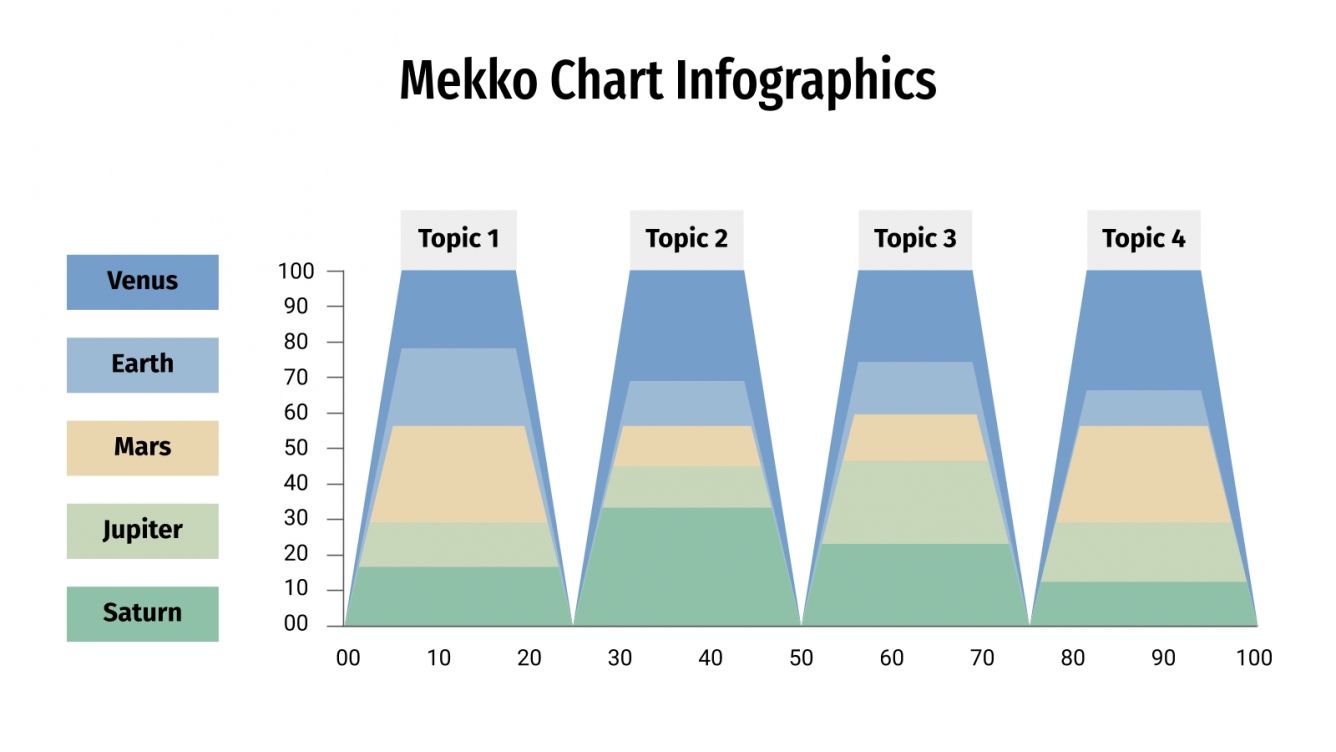 Mekko Chart Infographics

Venus

Earth

Mars

Jupiter

Saturn

Topic 1

Topic 2

Topic 3

Topic 4

100
90
80
70
60
50
40
30
20
10
00

00 10 20 30 40 50 60 70 80 90 100