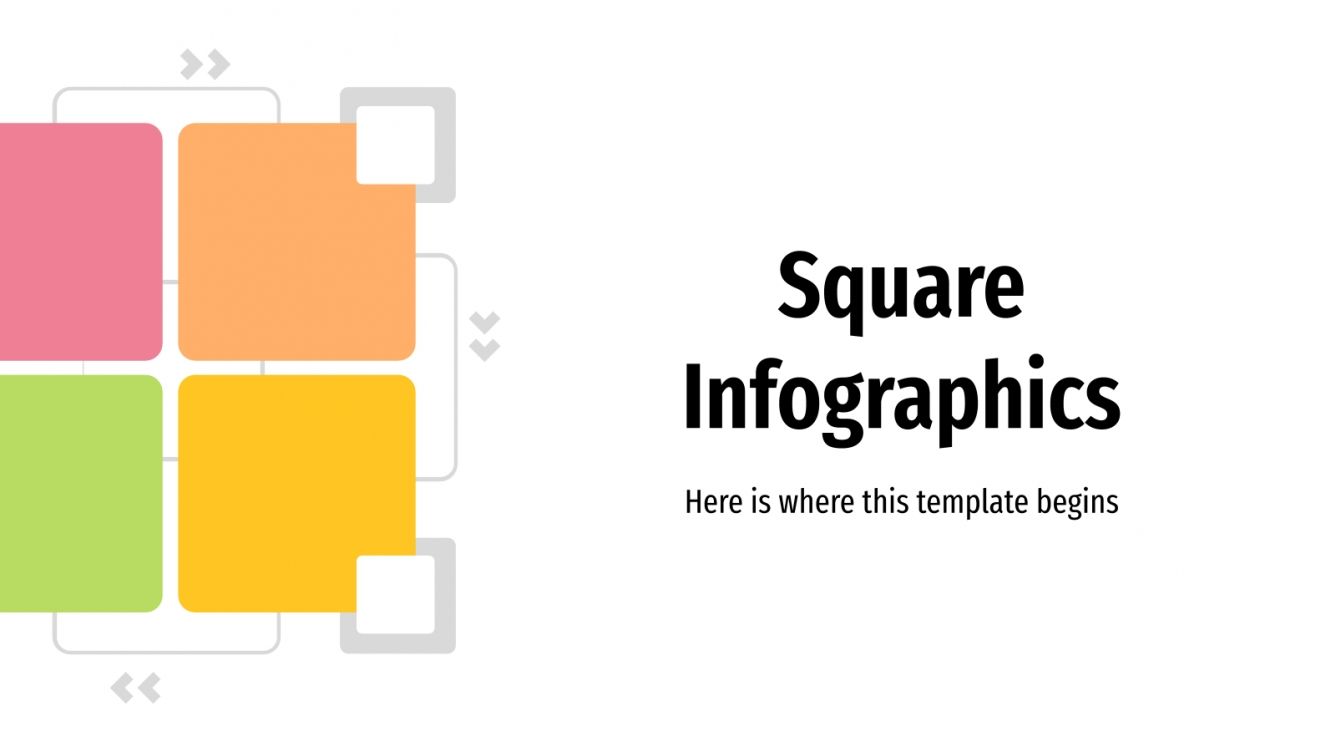 Square Infographics

Here is where this template begins