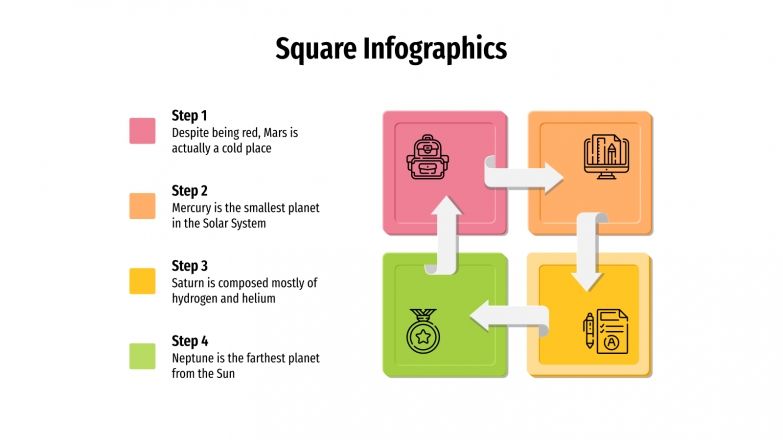 Square Infographics

Step 1
Despite being red, Mars is actually a cold place

Step 2
Mercury is the smallest planet in the Solar System

Step 3
Saturn is composed mostly of hydrogen and helium

Step 4
Neptune is the farthest planet from the Sun

A