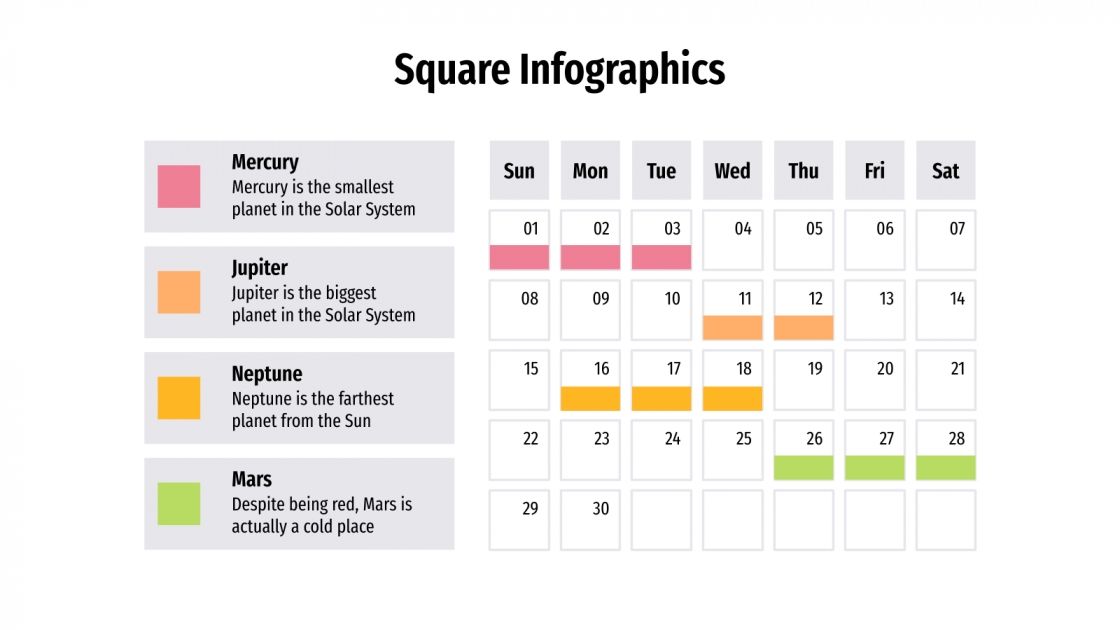 Square Infographics

Mercury
Mercury is the smallest planet in the Solar System

Jupiter
Jupiter is the biggest planet in the Solar System

Neptune
Neptune is the farthest planet from the Sun

Mars
Despite being red, Mars is actually a cold place

| Sun | Mon | Tue | Wed | Thu | Fri | Sat |
|---|---|---|---|---|---|---|
| 01 | 02 | 03 | 04 | 05 | 06 | 07 |
| 08 | 09 | 10 | 11 | 12 | 13 | 14 |
| 15 | 16 | 17 | 18 | 19 | 20 | 21 |
| 22 | 23 | 24 | 25 | 26 | 27 | 28 |
| 29 | 30 | | | | | |