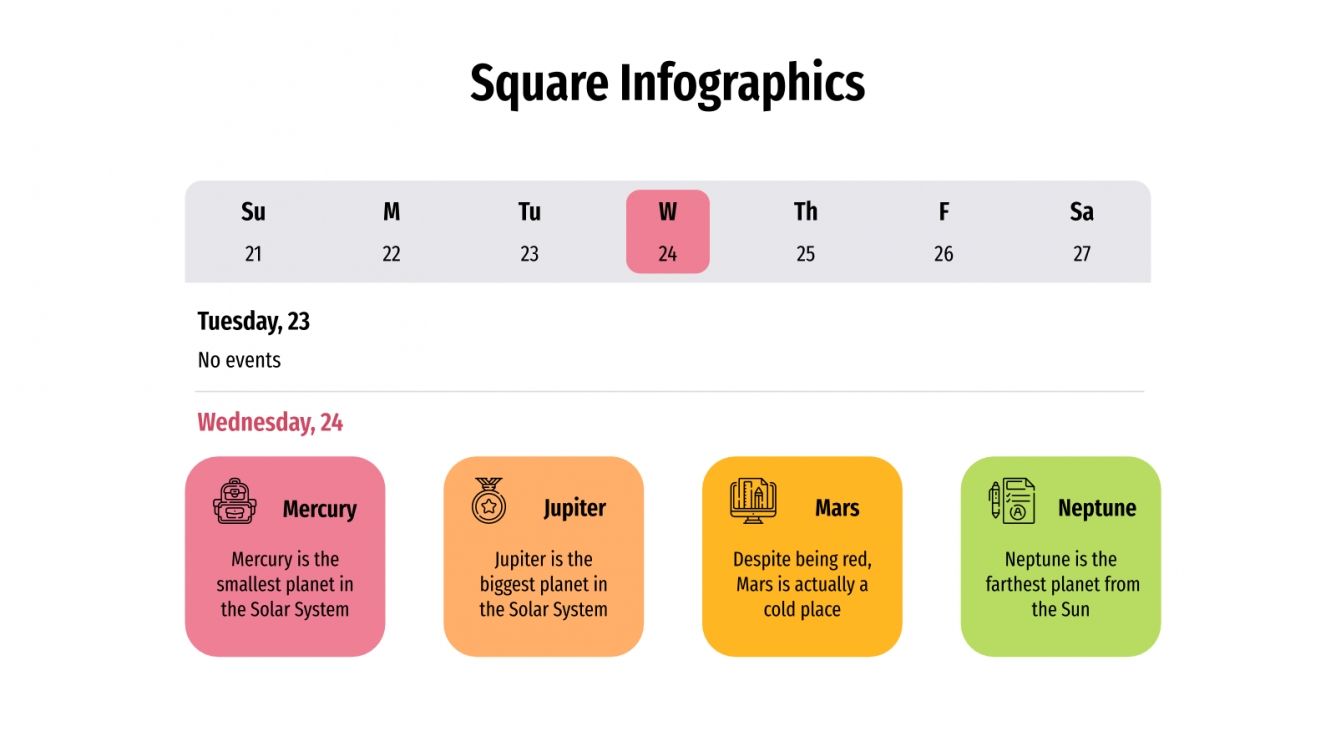 Square Infographics

| Su | M | Tu | W | Th | F | Sa |
|---|---|---|---|---|---|---|
| 21 | 22 | 23 | 24 | 25 | 26 | 27 |

Tuesday, 23

No events

Wednesday, 24

Mercury

Mercury is the smallest planet in the Solar System

Jupiter

Jupiter is the biggest planet in the Solar System

Mars

Despite being red, Mars is actually a cold place

Neptune

Neptune is the farthest planet from the Sun