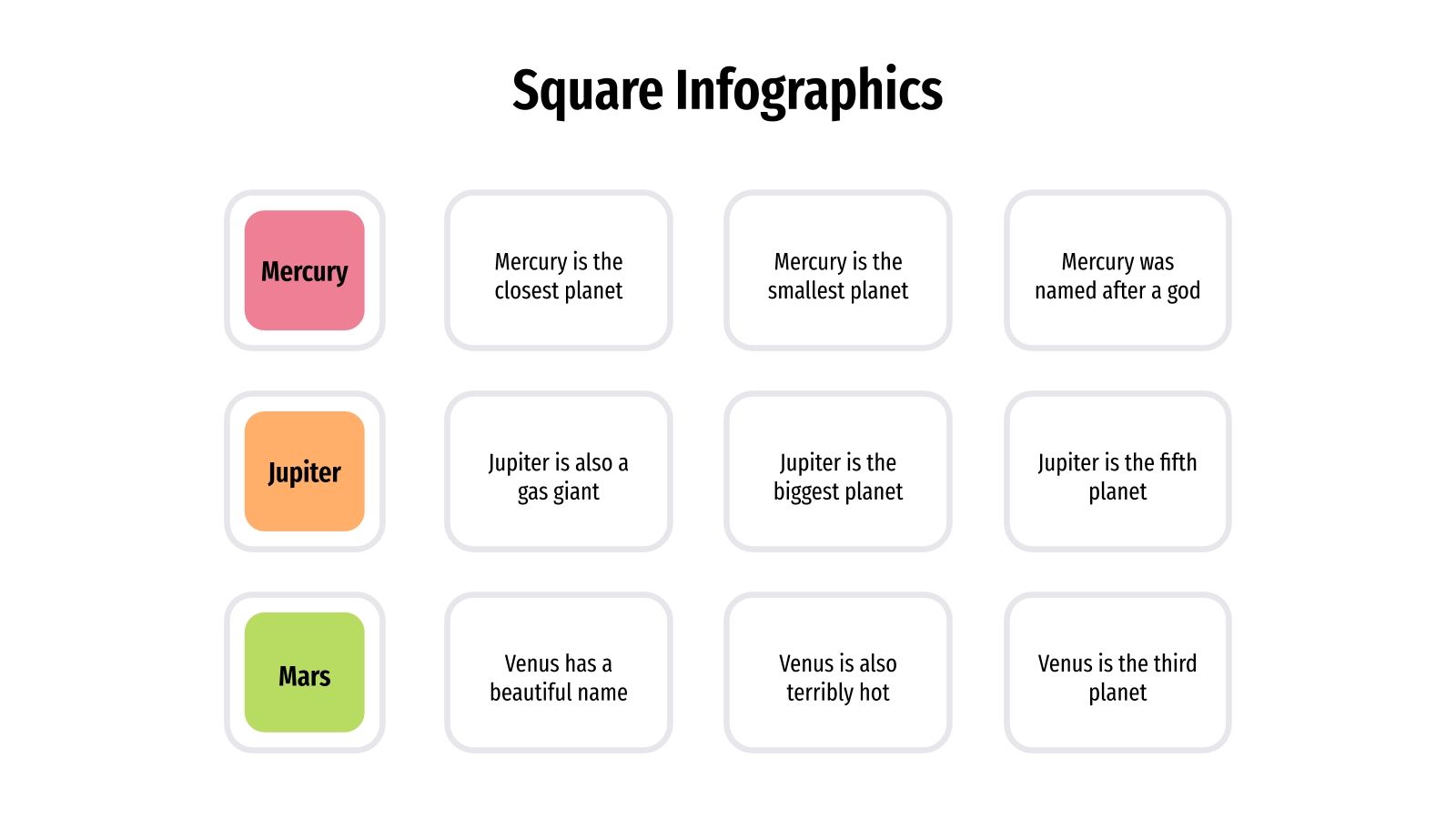 Square Infographics

Mercury

Mercury is the closest planet

Mercury is the smallest planet

Mercury was named after a god

Jupiter

Jupiter is also a gas giant

Jupiter is the biggest planet

Jupiter is the fifth planet

Mars

Venus has a beautiful name

Venus is also terribly hot

Venus is the third planet