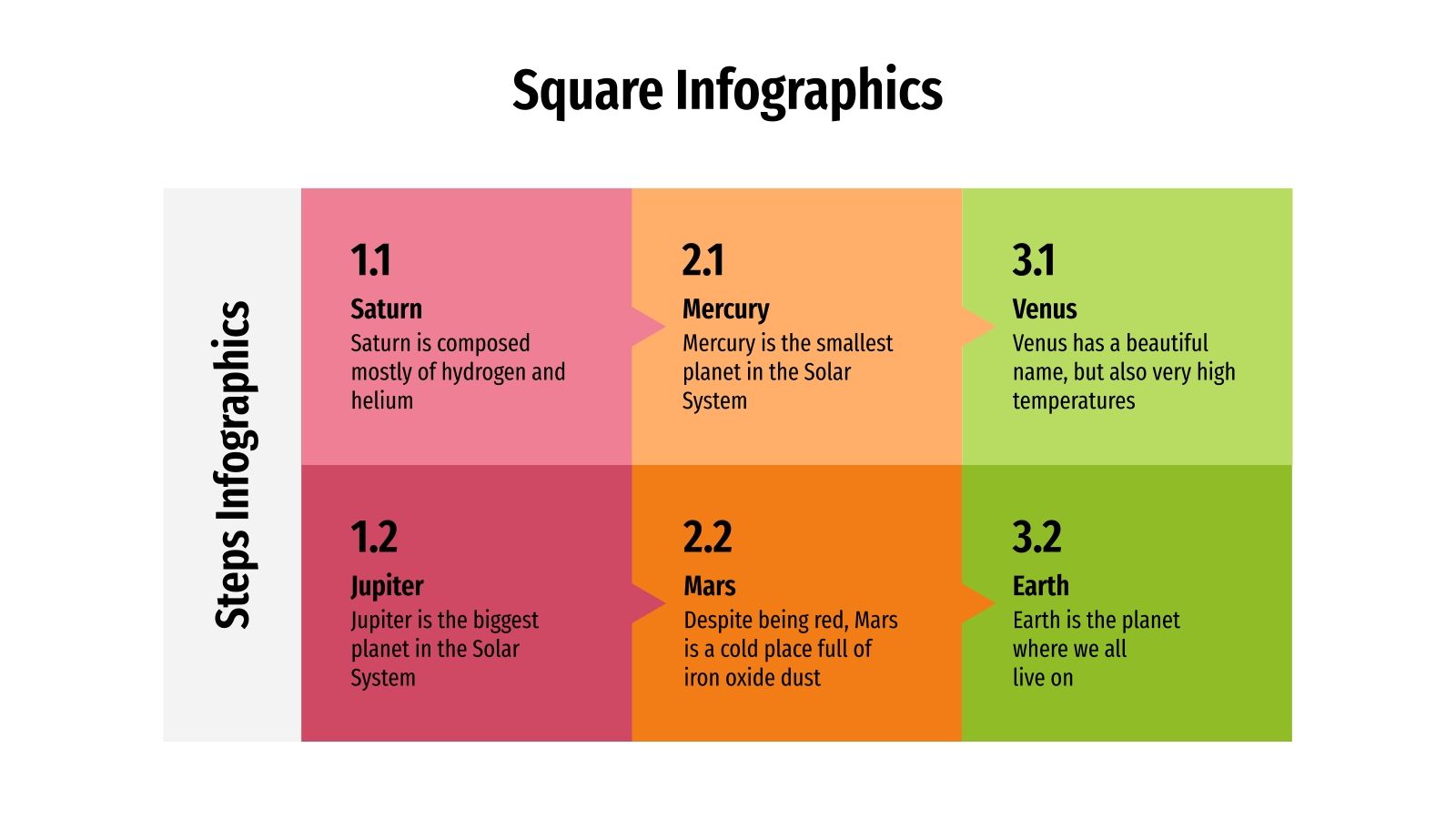 Square Infographics

Steps Infographics

1.1
Saturn
Saturn is composed mostly of hydrogen and helium

2.1
Mercury
Mercury is the smallest planet in the Solar System

3.1
Venus
Venus has a beautiful name, but also very high temperatures

1.2
Jupiter
Jupiter is the biggest planet in the Solar System

2.2
Mars
Despite being red, Mars is a cold place full of iron oxide dust

3.2
Earth
Earth is the planet where we all live on