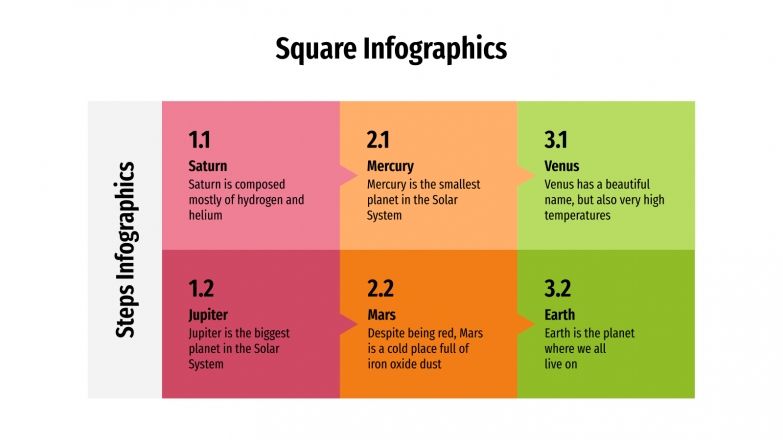 Square Infographics

Steps Infographics

1.1
Saturn
Saturn is composed mostly of hydrogen and helium

2.1
Mercury
Mercury is the smallest planet in the Solar System

3.1
Venus
Venus has a beautiful name, but also very high temperatures

1.2
Jupiter
Jupiter is the biggest planet in the Solar System

2.2
Mars
Despite being red, Mars is a cold place full of iron oxide dust

3.2
Earth
Earth is the planet where we all live on