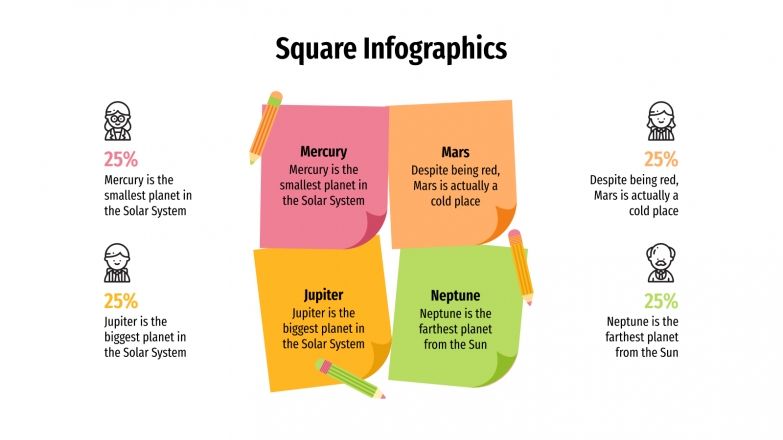 Square Infographics

25%
Mercury is the smallest planet in the Solar System

25%
Jupiter is the biggest planet in the Solar System

Mercury
Mercury is the smallest planet in the Solar System

Mars
Despite being red, Mars is actually a cold place

Jupiter
Jupiter is the biggest planet in the Solar System

Neptune
Neptune is the farthest planet from the Sun

25%
Despite being red, Mars is actually a cold place

25%
Neptune is the farthest planet from the Sun