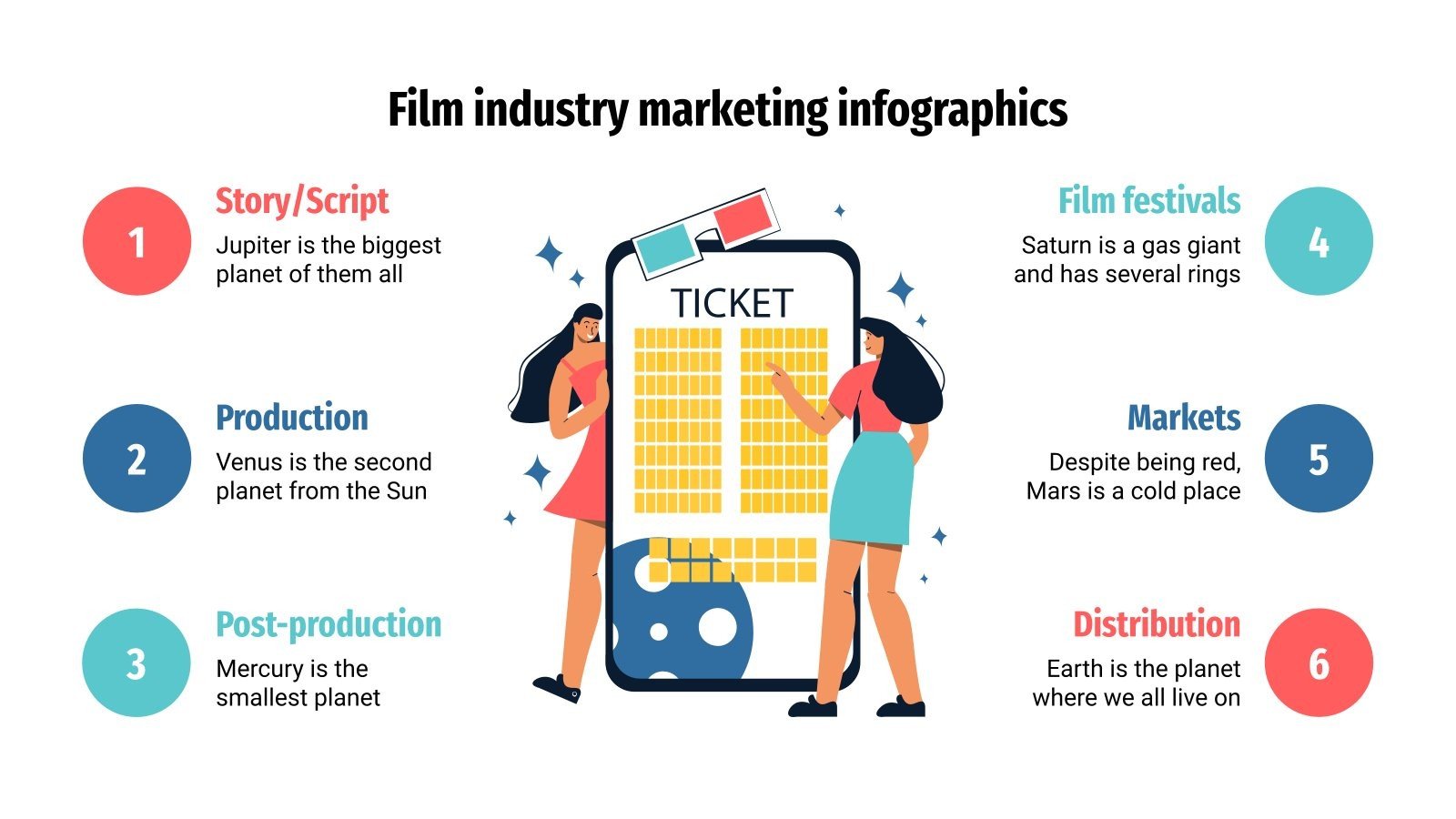 Film industry marketing infographics

1
Story/Script
Jupiter is the biggest planet of them all

2
Production
Venus is the second planet from the Sun

3
Post-production
Mercury is the smallest planet

TICKET

Film festivals
Saturn is a gas giant and has several rings
4

Markets
Despite being red, Mars is a cold place
5

Distribution
Earth is the planet where we all live on
6