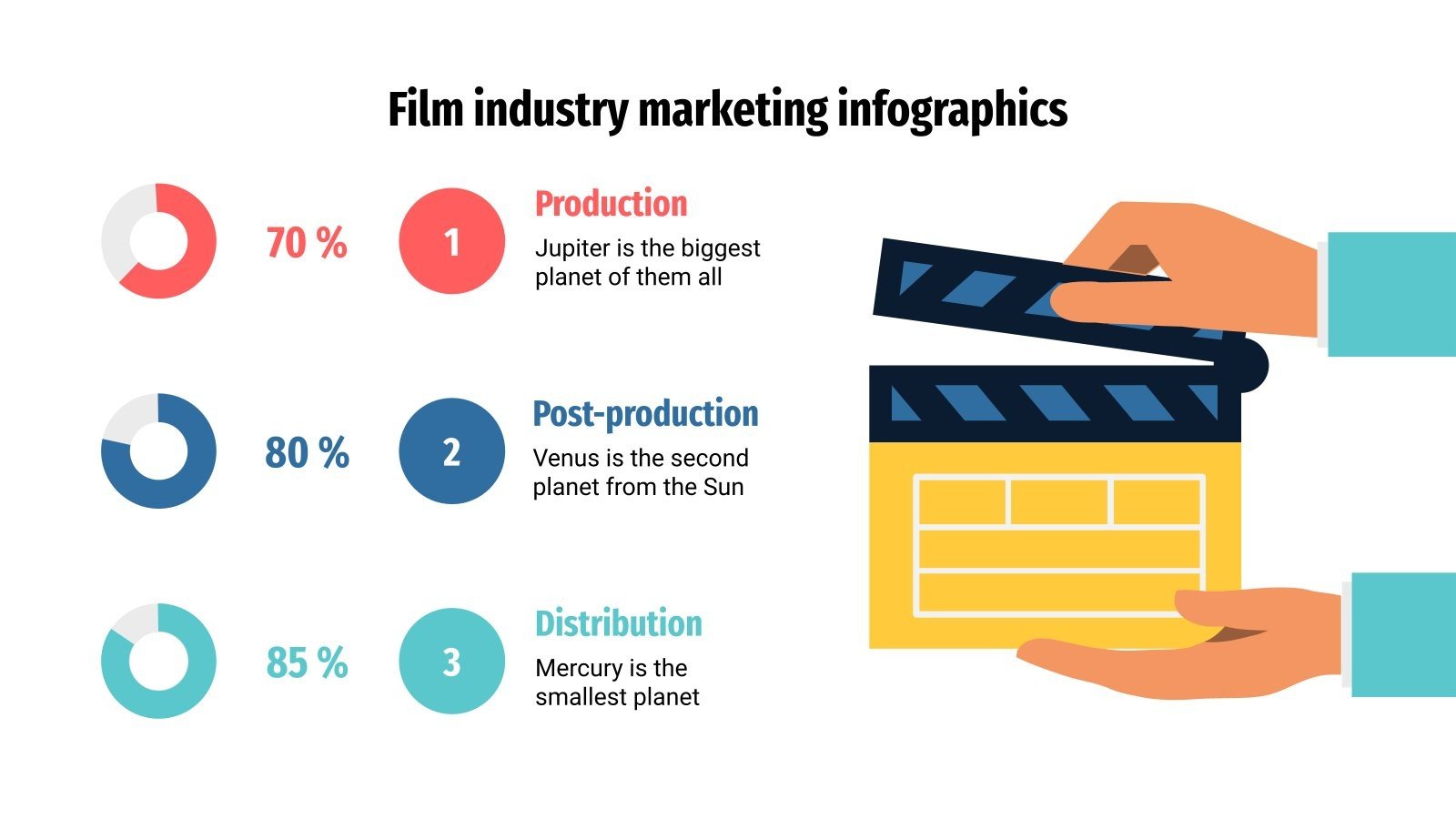 Film industry marketing infographics

70 %

1

Production

Jupiter is the biggest planet of them all

80 %

2

Post-production

Venus is the second planet from the Sun

85 %

3

Distribution

Mercury is the smallest planet