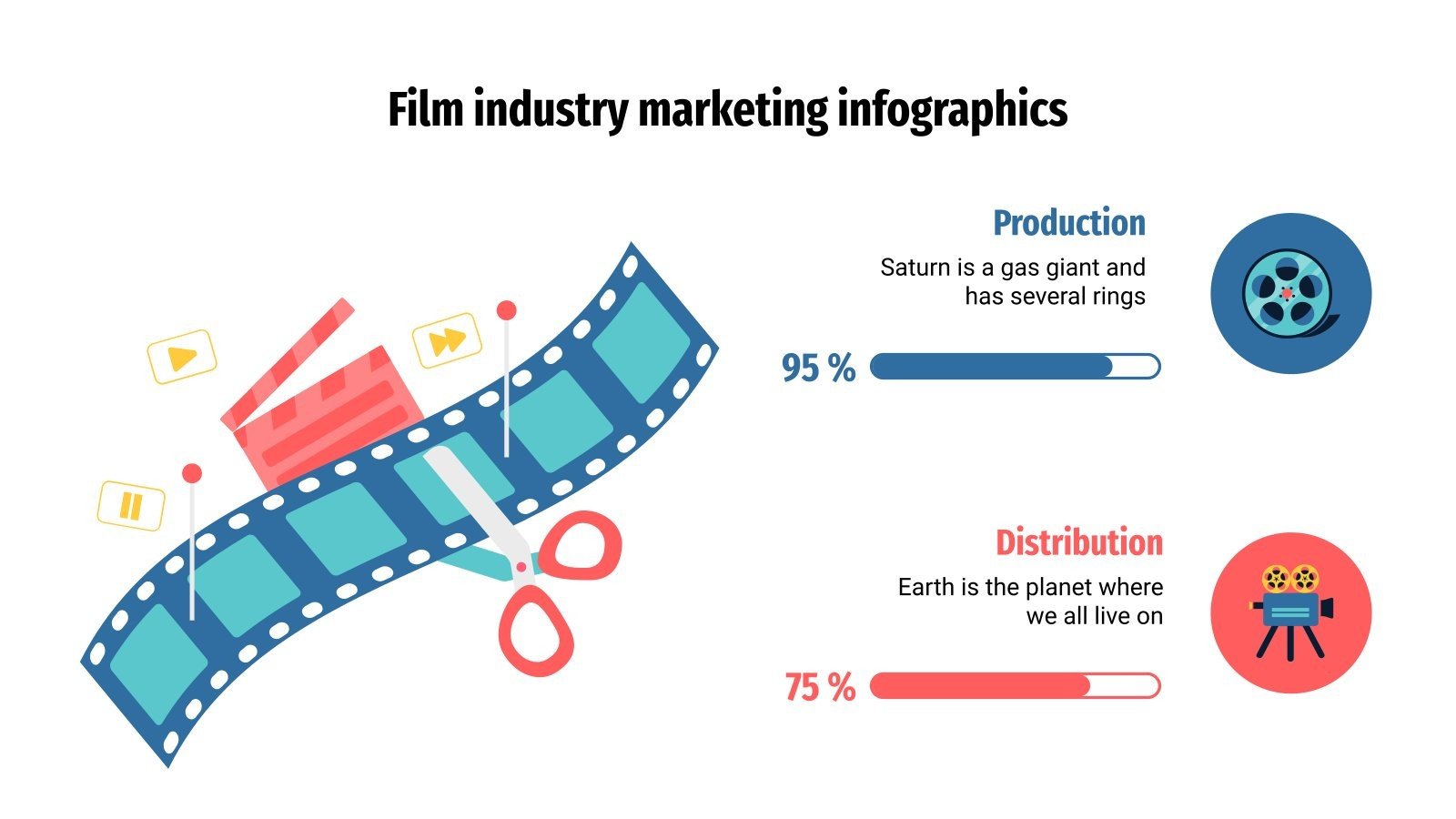 Film industry marketing infographics

Production

Saturn is a gas giant and has several rings

95 %

Distribution

Earth is the planet where we all live on

75 %