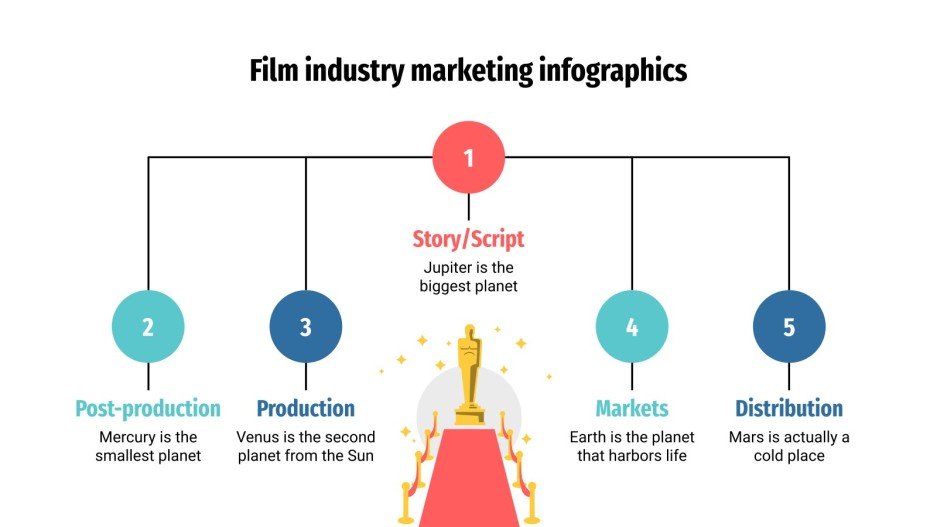 Film industry marketing infographics

1

Story/Script

Jupiter is the biggest planet

2

Post-production

Mercury is the smallest planet

3

Production

Venus is the second planet from the Sun

4

Markets

Earth is the planet that harbors life

5

Distribution

Mars is actually a cold place