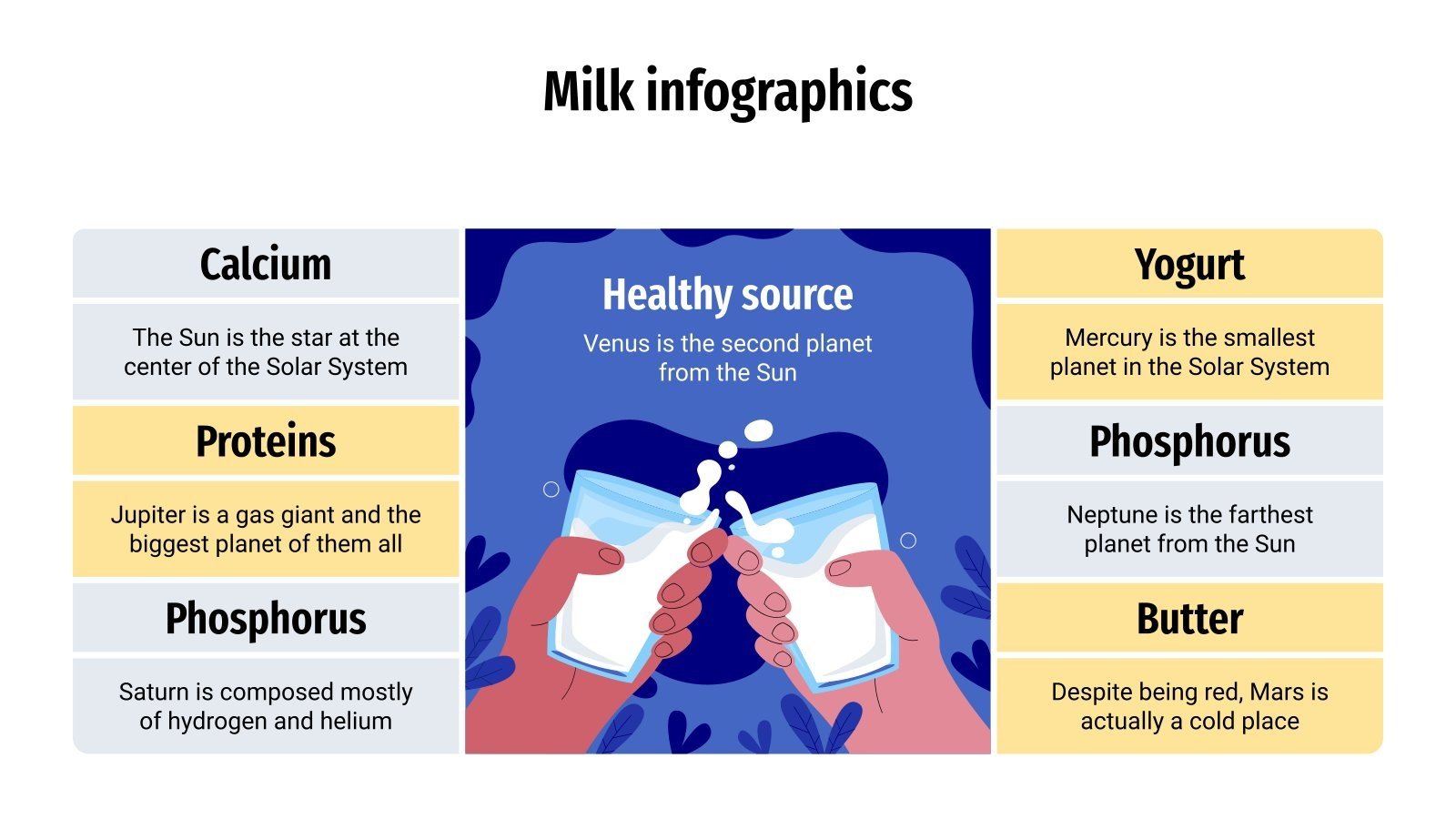 Milk infographics

Calcium

The Sun is the star at the center of the Solar System

Proteins

Jupiter is a gas giant and the biggest planet of them all

Phosphorus

Saturn is composed mostly of hydrogen and helium

Healthy source

Venus is the second planet from the Sun

Yogurt

Mercury is the smallest planet in the Solar System

Phosphorus

Neptune is the farthest planet from the Sun

Butter

Despite being red, Mars is actually a cold place