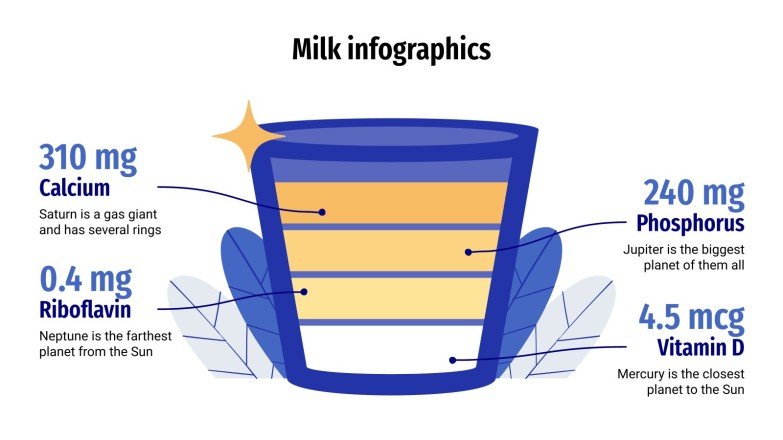 Milk infographics

310 mg
Calcium
Saturn is a gas giant and has several rings

0.4 mg
Riboflavin
Neptune is the farthest planet from the Sun

240 mg
Phosphorus
Jupiter is the biggest planet of them all

4.5 mcg
Vitamin D
Mercury is the closest planet to the Sun