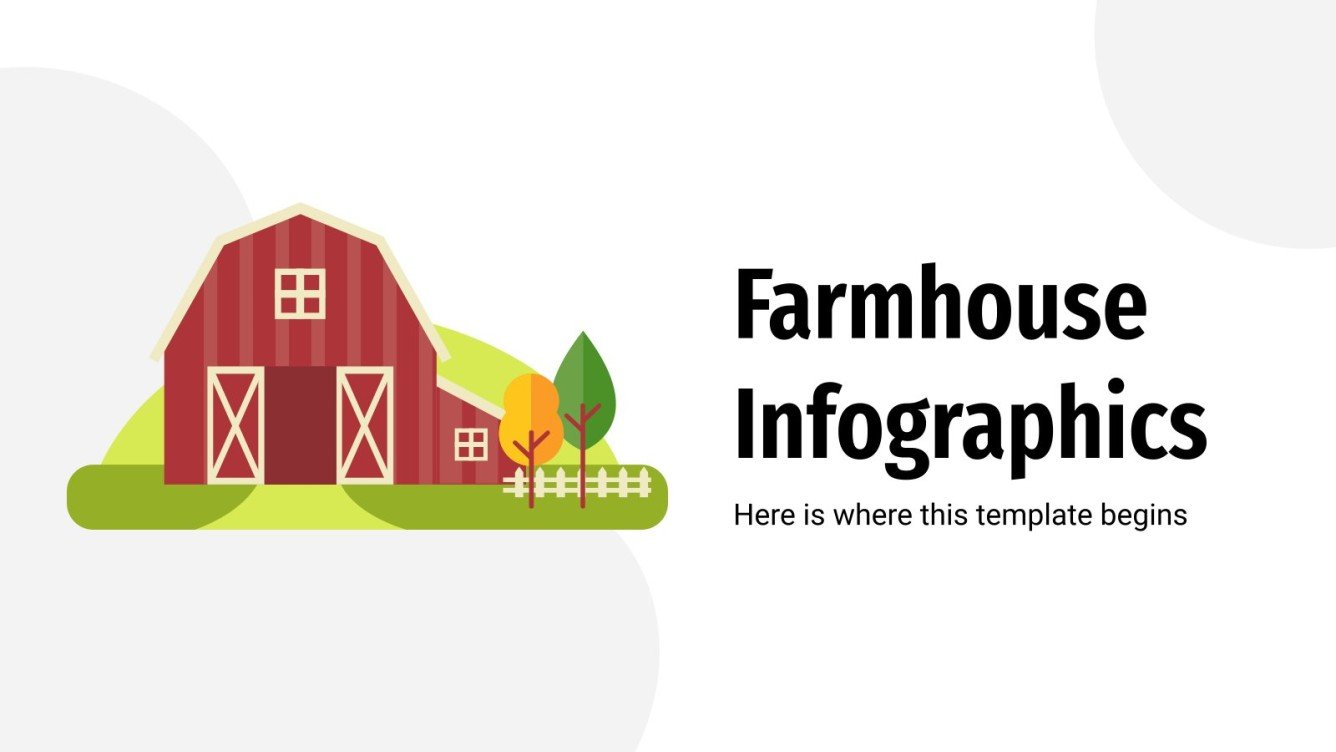 Farmhouse Infographics

Here is where this template begins