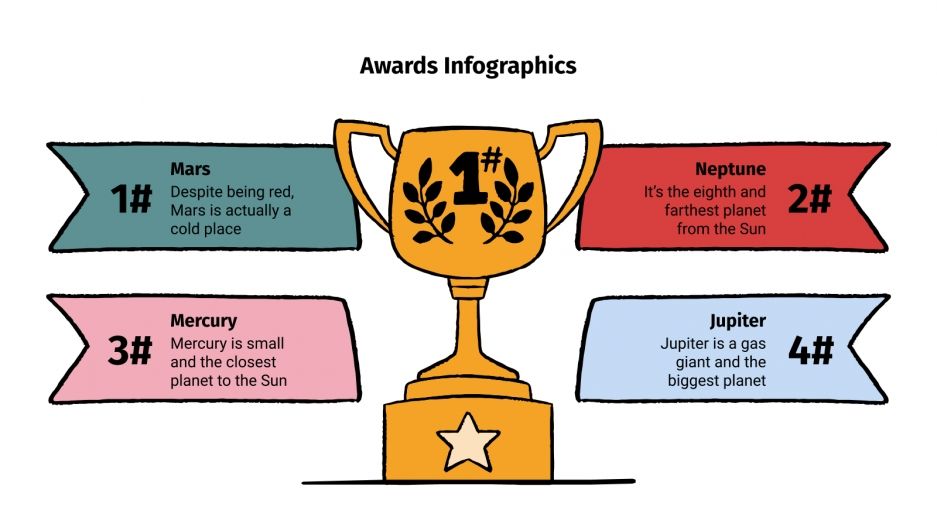 Awards Infographics

1#

Mars
Despite being red, Mars is actually a cold place

1#

Neptune
It's the eighth and farthest planet from the Sun

2#

3#

Mercury
Mercury is small and the closest planet to the Sun

Jupiter
Jupiter is a gas giant and the biggest planet

4#