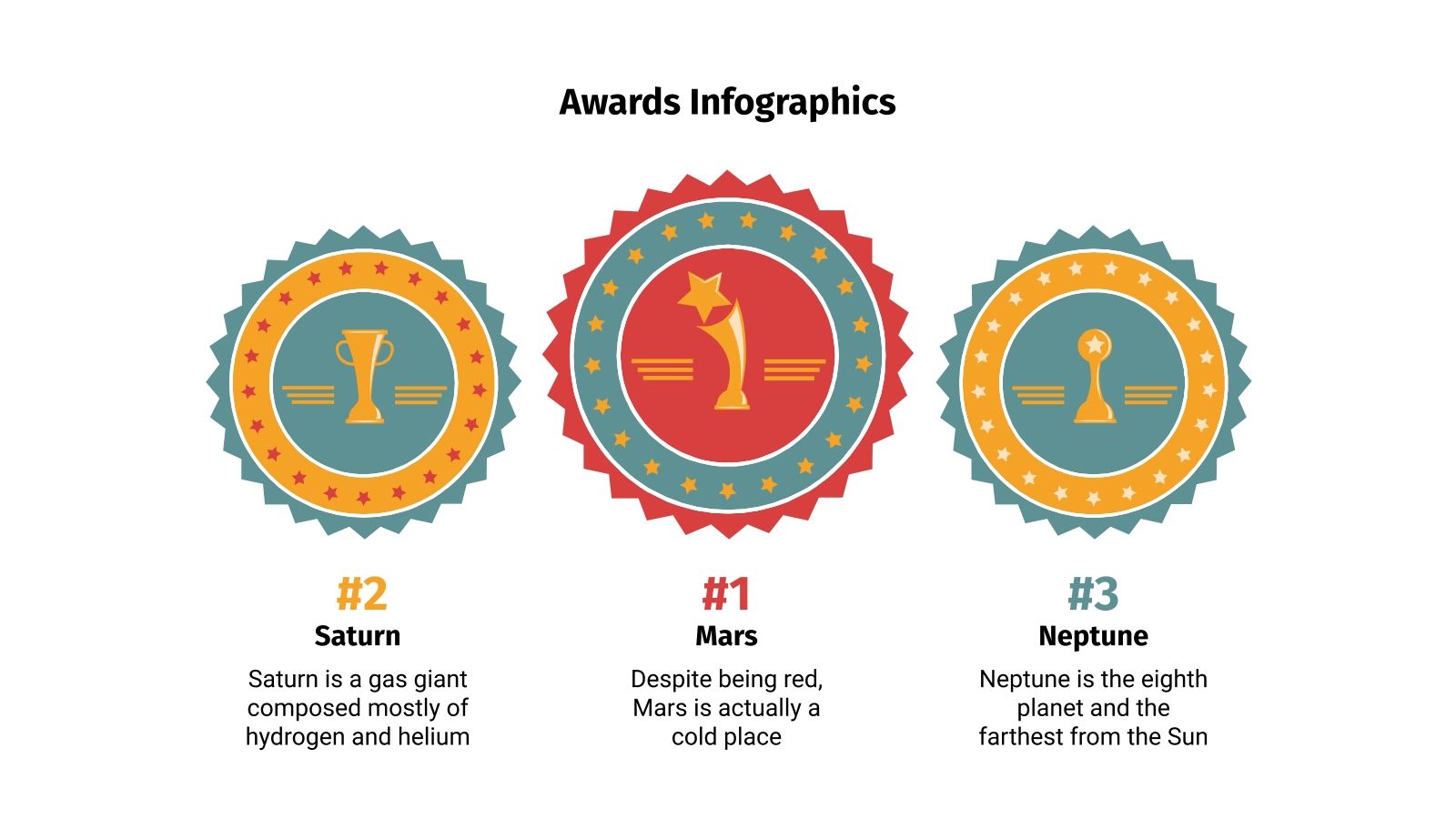 Awards Infographics

#2
Saturn
Saturn is a gas giant composed mostly of hydrogen and helium

#1
Mars
Despite being red, Mars is actually a cold place

#3
Neptune
Neptune is the eighth planet and the farthest from the Sun