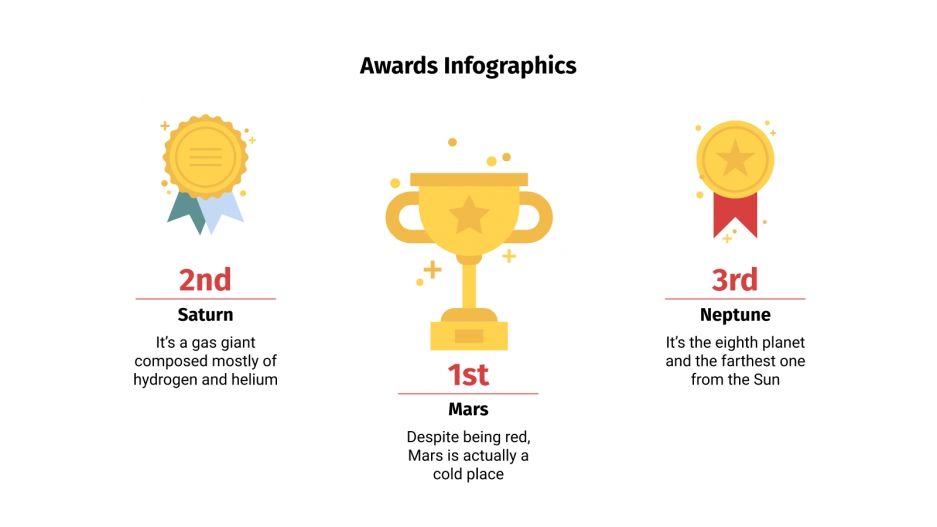 Awards Infographics

2nd

Saturn

It's a gas giant composed mostly of hydrogen and helium

1st

Mars

Despite being red, Mars is actually a cold place

3rd

Neptune

It's the eighth planet and the farthest one from the Sun