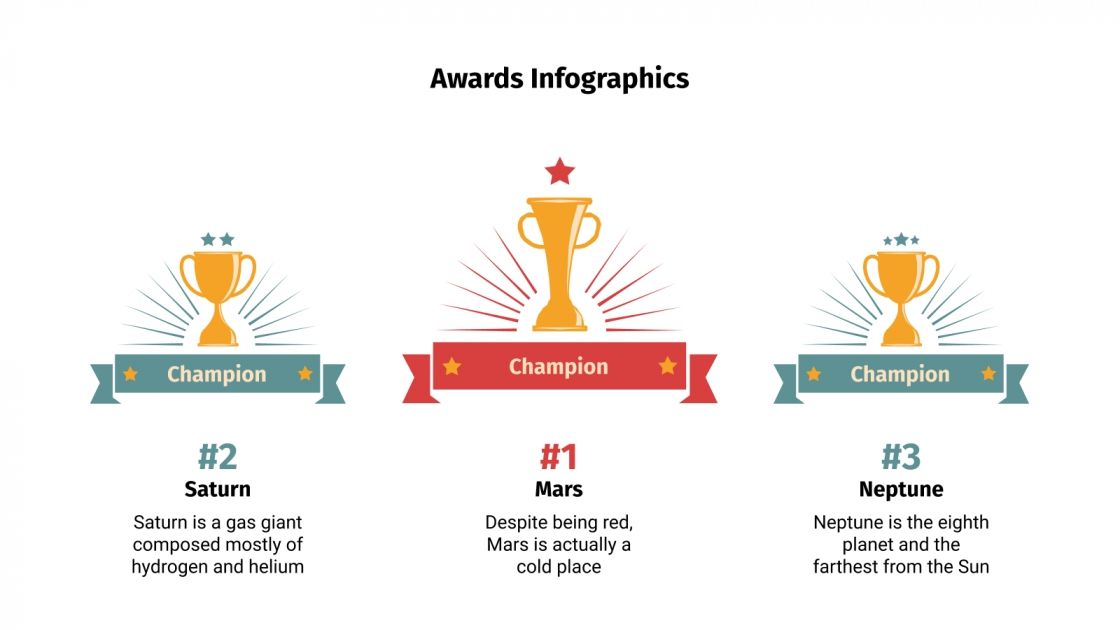 Awards Infographics

Champion

#2

Saturn

Saturn is a gas giant composed mostly of hydrogen and helium

Champion

#1

Mars

Despite being red, Mars is actually a cold place

Champion

#3

Neptune

Neptune is the eighth planet and the farthest from the Sun