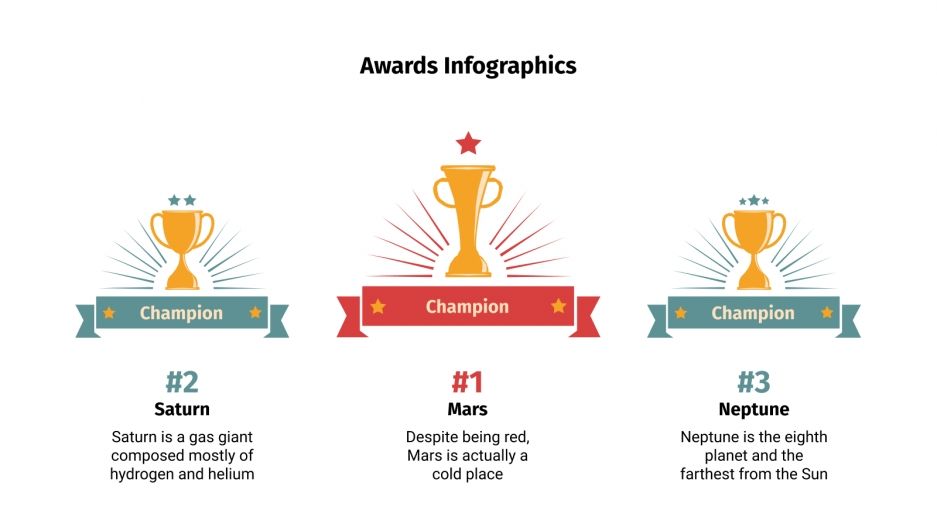 Awards Infographics

Champion

#2
Saturn
Saturn is a gas giant composed mostly of hydrogen and helium

Champion

#1
Mars
Despite being red, Mars is actually a cold place

Champion

#3
Neptune
Neptune is the eighth planet and the farthest from the Sun