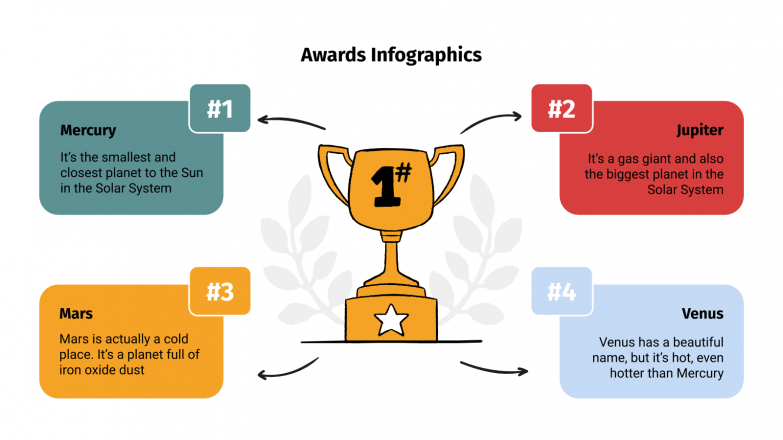 Awards Infographics

#1

Mercury

It's the smallest and closest planet to the Sun in the Solar System

#2

Jupiter

It's a gas giant and also the biggest planet in the Solar System

1#

#3

Mars

Mars is actually a cold place. It's a planet full of iron oxide dust

#4

Venus

Venus has a beautiful name, but it's hot, even hotter than Mercury