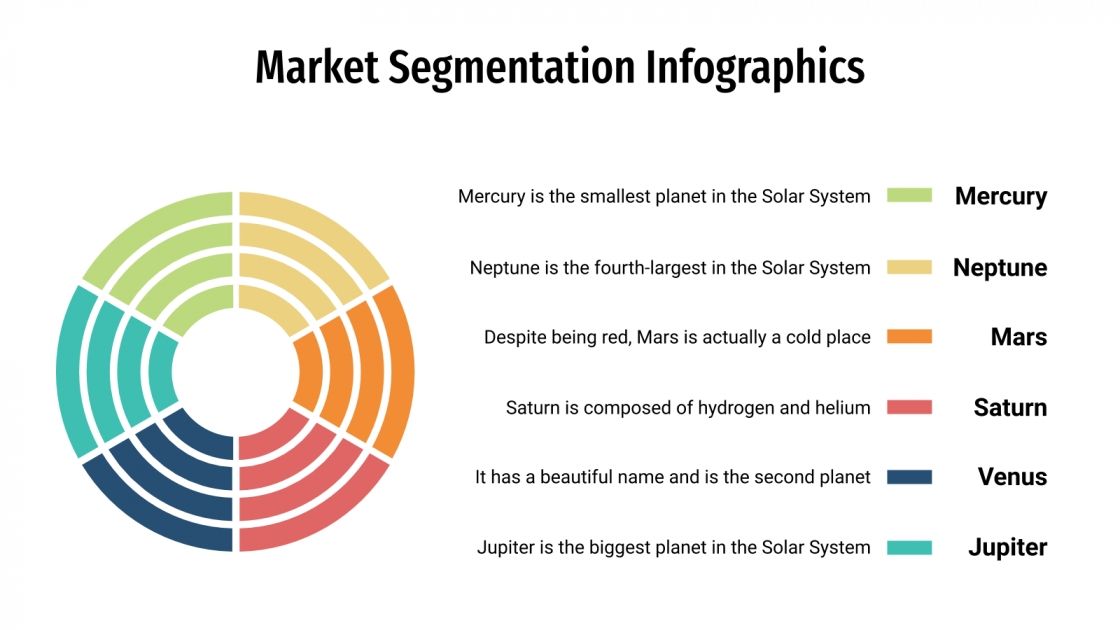 Market Segmentation Infographics

Mercury is the smallest planet in the Solar System

Mercury

Neptune is the fourth-largest in the Solar System

Neptune

Despite being red, Mars is actually a cold place

Mars

Saturn is composed of hydrogen and helium

Saturn

It has a beautiful name and is the second planet

Venus

Jupiter is the biggest planet in the Solar System

Jupiter