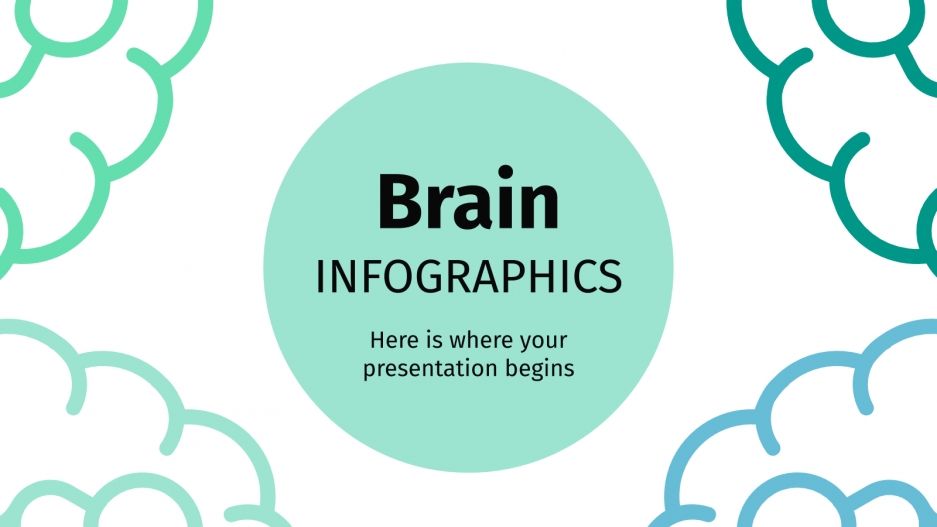 Brain
INFOGRAPHICS

Here is where your presentation begins