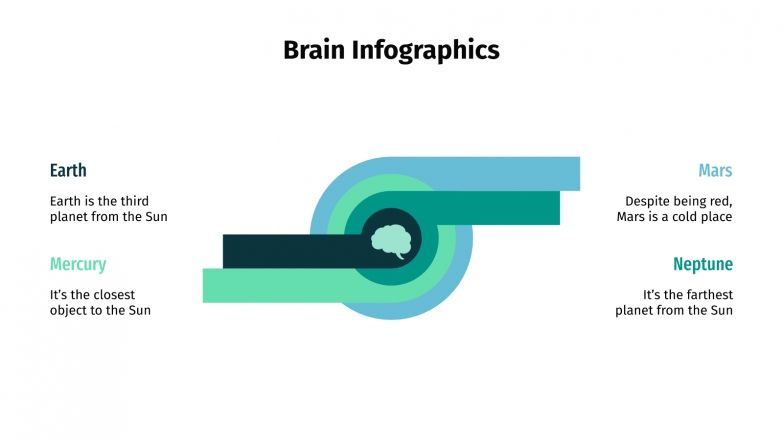 Brain Infographics

Earth

Earth is the third planet from the Sun

Mercury

It's the closest object to the Sun

Mars

Despite being red, Mars is a cold place

Neptune

It's the farthest planet from the Sun