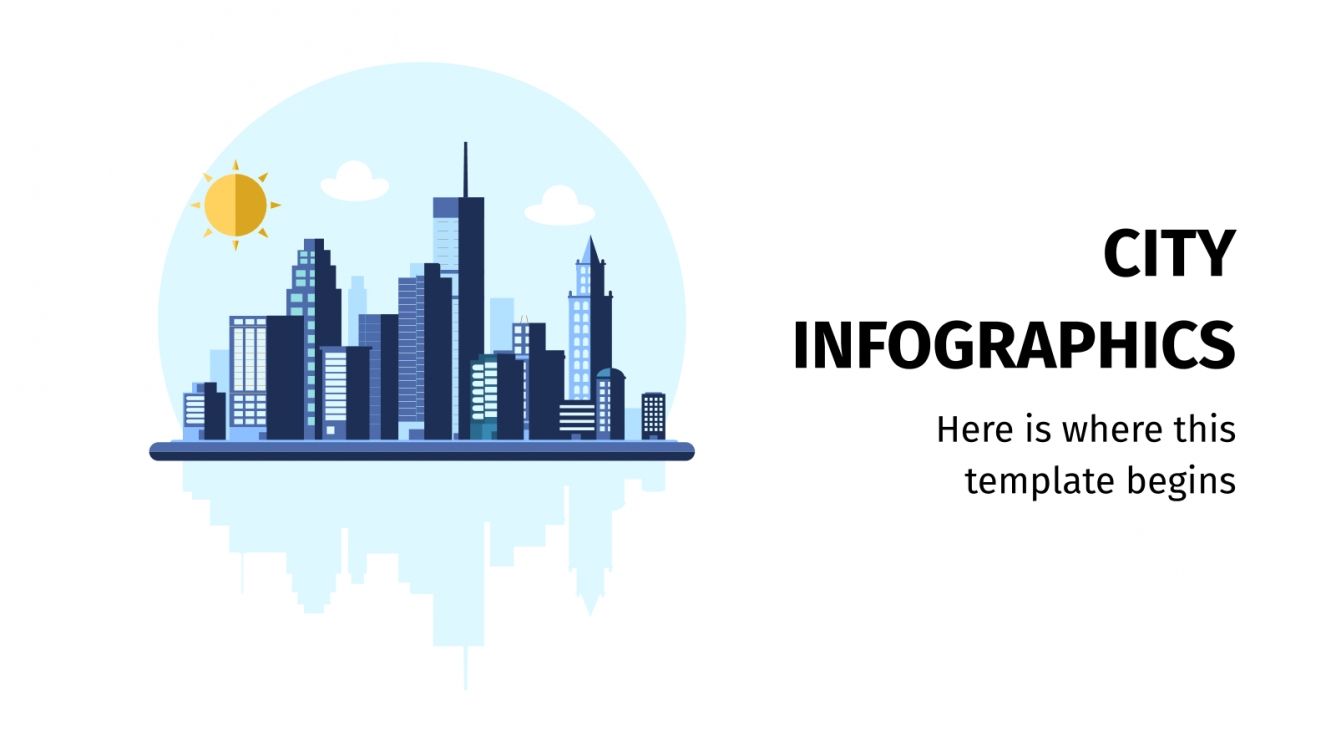 CITY INFOGRAPHICS

Here is where this template begins