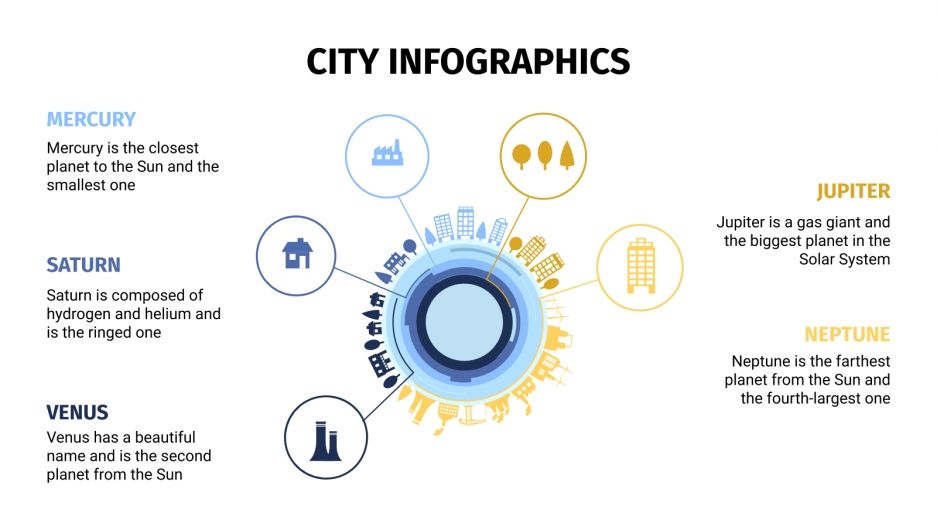 CITY INFOGRAPHICS

MERCURY
Mercury is the closest planet to the Sun and the smallest one

SATURN
Saturn is composed of hydrogen and helium and is the ringed one

VENUS
Venus has a beautiful name and is the second planet from the Sun

JUPITER
Jupiter is a gas giant and the biggest planet in the Solar System

NEPTUNE
Neptune is the farthest planet from the Sun and the fourth-largest one