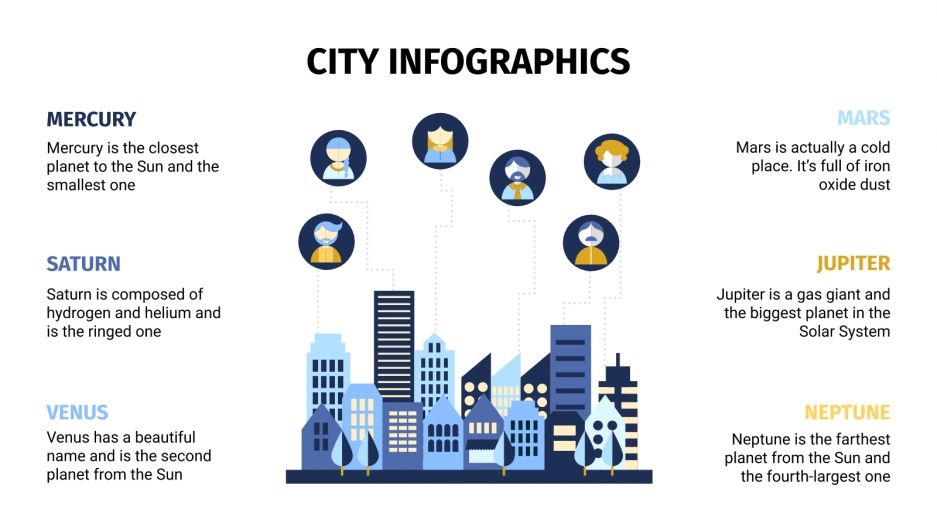 CITY INFOGRAPHICS

MERCURY
Mercury is the closest planet to the Sun and the smallest one

SATURN
Saturn is composed of hydrogen and helium and is the ringed one

VENUS
Venus has a beautiful name and is the second planet from the Sun

MARS
Mars is actually a cold place. It's full of iron oxide dust

JUPITER
Jupiter is a gas giant and the biggest planet in the Solar System

NEPTUNE
Neptune is the farthest planet from the Sun and the fourth-largest one