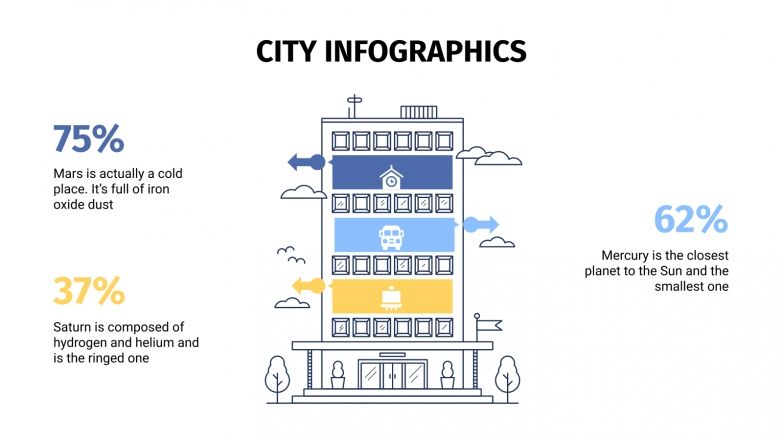 CITY INFOGRAPHICS

75%

Mars is actually a cold place. It's full of iron oxide dust

37%

Saturn is composed of hydrogen and helium and is the ringed one

62%

Mercury is the closest planet to the Sun and the smallest one